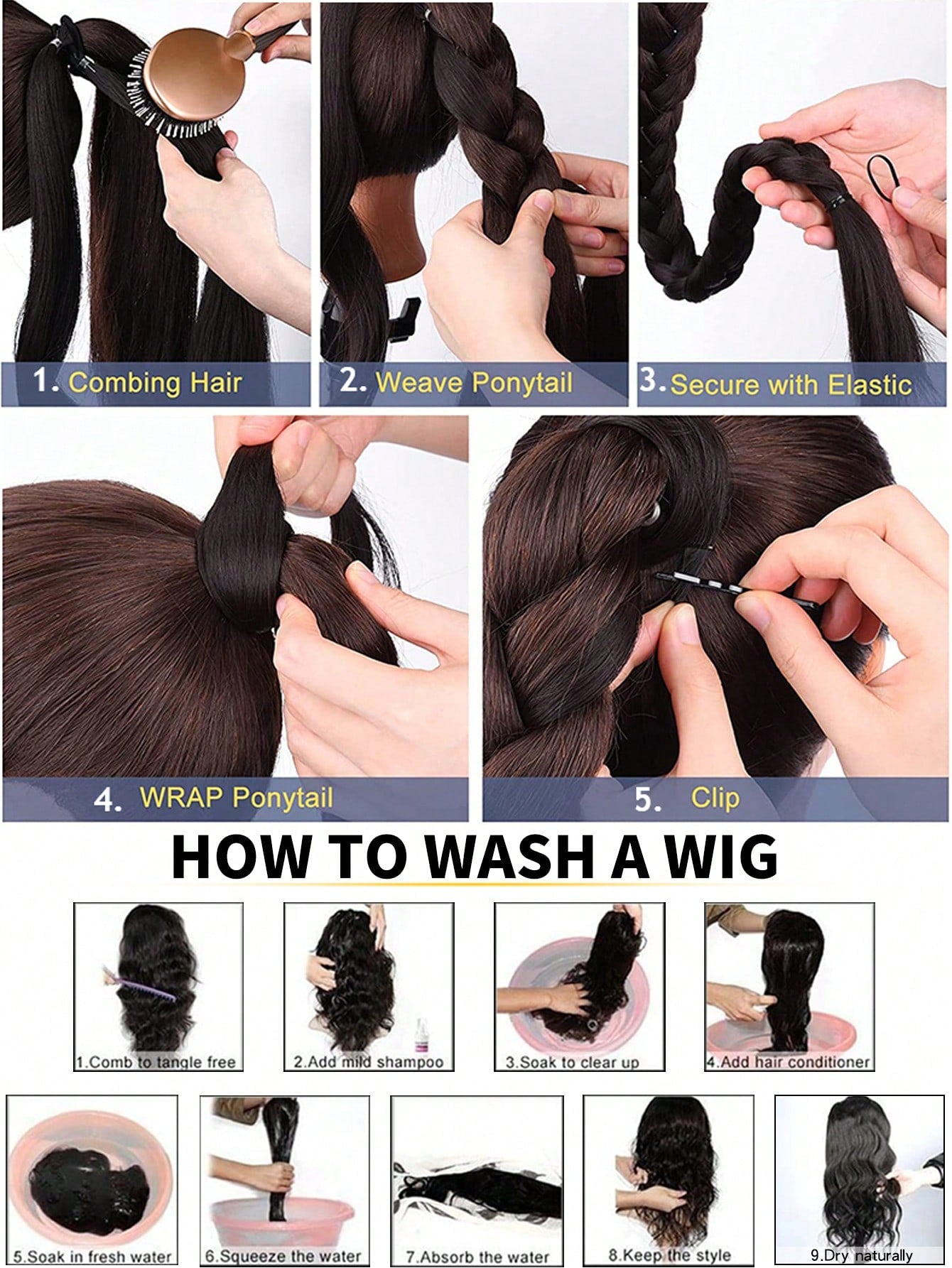 1. Combing Hair

2. Weave Ponytail

3. Secure with Elastic

4. WRAP Ponytail

5. Clip

HOW TO WASH A WIG

1.Comb to tangle free

2.Add mild shampoo

3.Soak to clear up

4.Add hair conditioner

5.Soak in fresh water

6.Squeeze the water

7.Absorb the water

8.Keep the style

9.Dry naturally