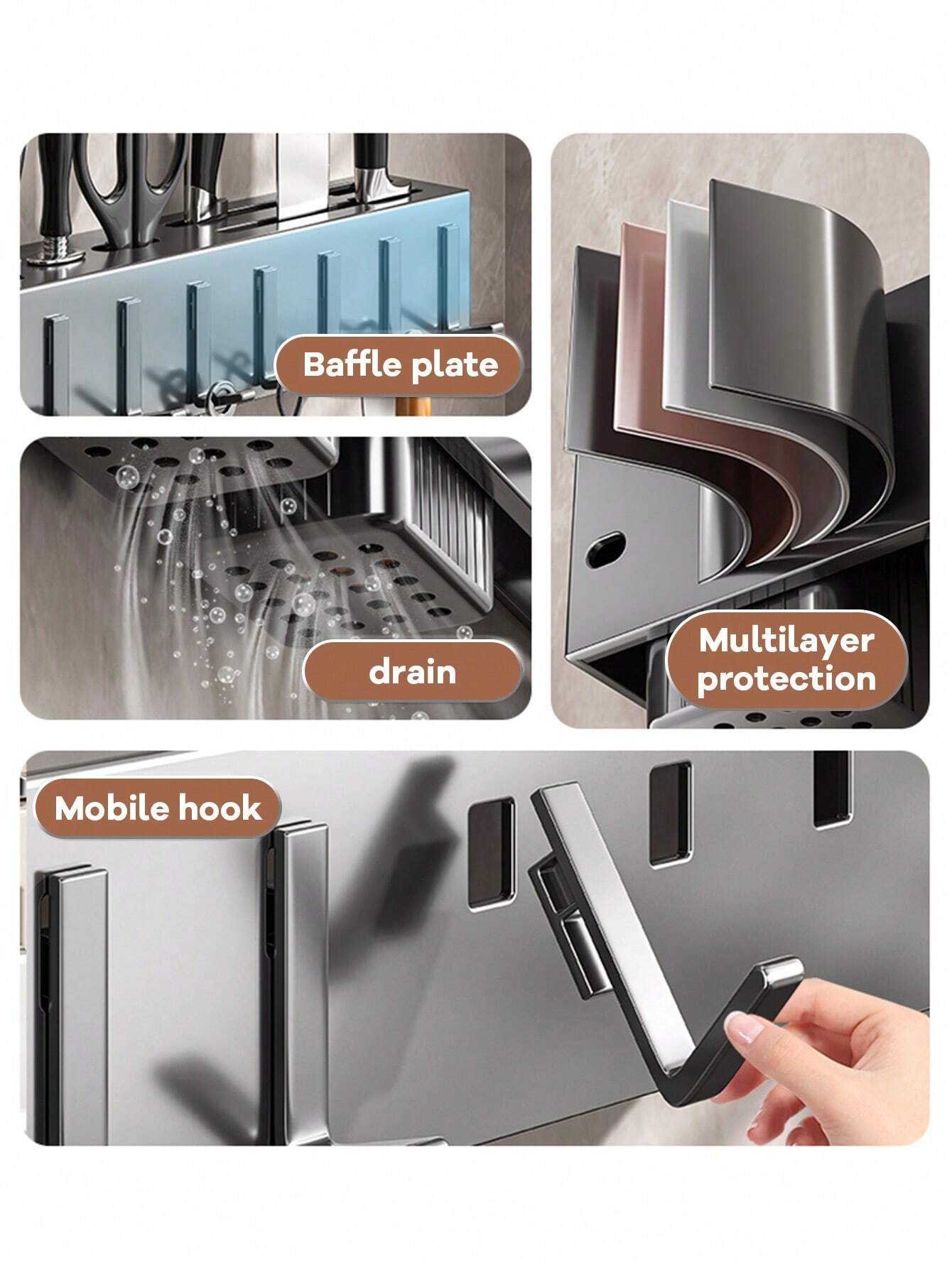 Baffle plate

drain

Multilayer protection

Mobile hook