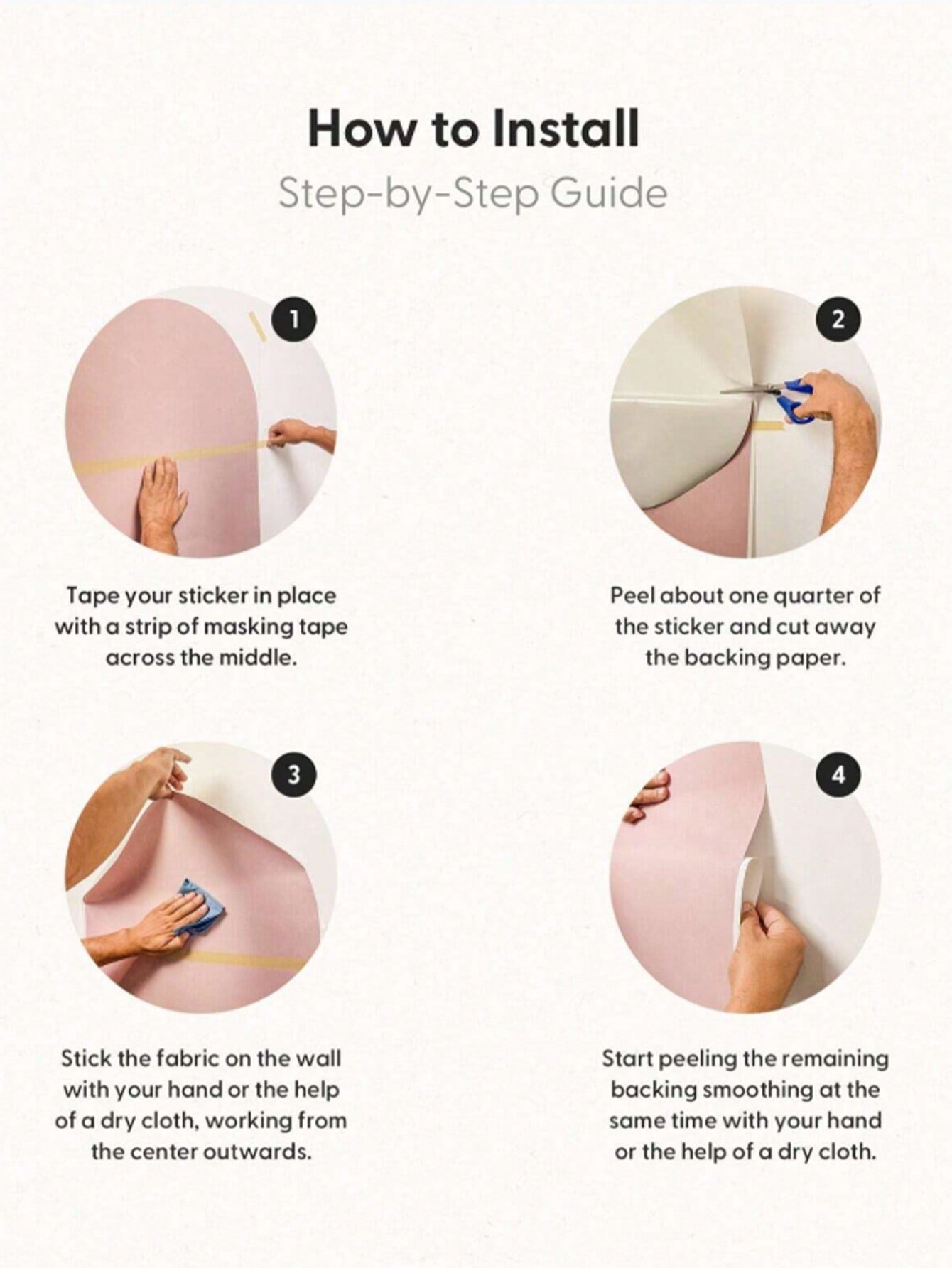 How to Install
Step-by-Step Guide

1

Tape your sticker in place with a strip of masking tape across the middle.

2

Peel about one quarter of the sticker and cut away the backing paper.

3

Stick the fabric on the wall with your hand or the help of a dry cloth, working from the center outwards.

4

Start peeling the remaining backing smoothing at the same time with your hand or the help of a dry cloth.