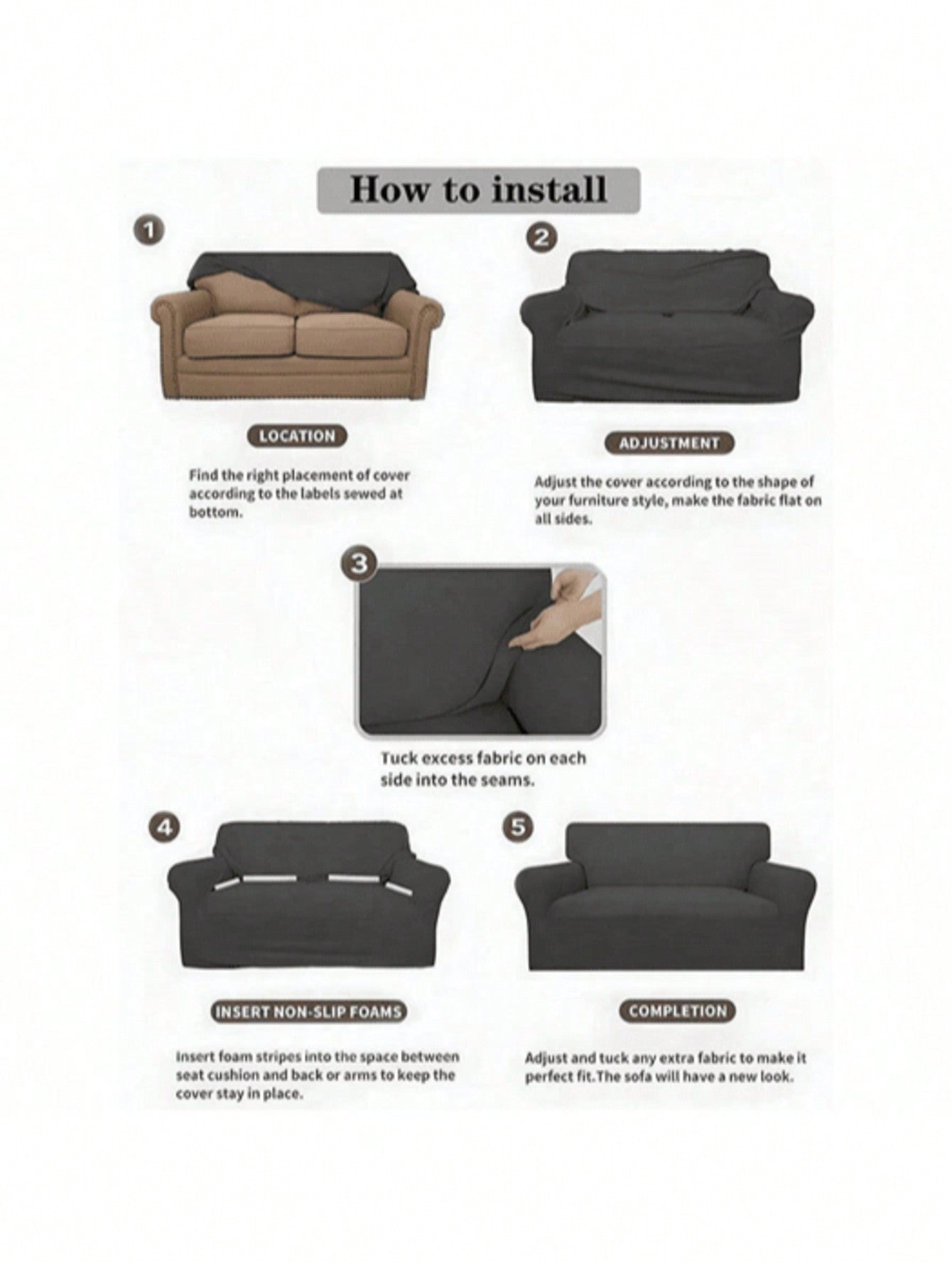 How to install

1

LOCATION

Find the right placement of cover according to the labels sewed at bottom.

2

ADJUSTMENT

Adjust the cover according to the shape of your furniture style, make the fabric flat on all sides.

3

Tuck excess fabric on each side into the seams.

4

INSERT NON-SLIP FOAMS

Insert foam stripes into the space between seat cushion and back or arms to keep the cover stay in place.

5

COMPLETION

Adjust and tuck any extra fabric to make it perfect fit.The sofa will have a new look.