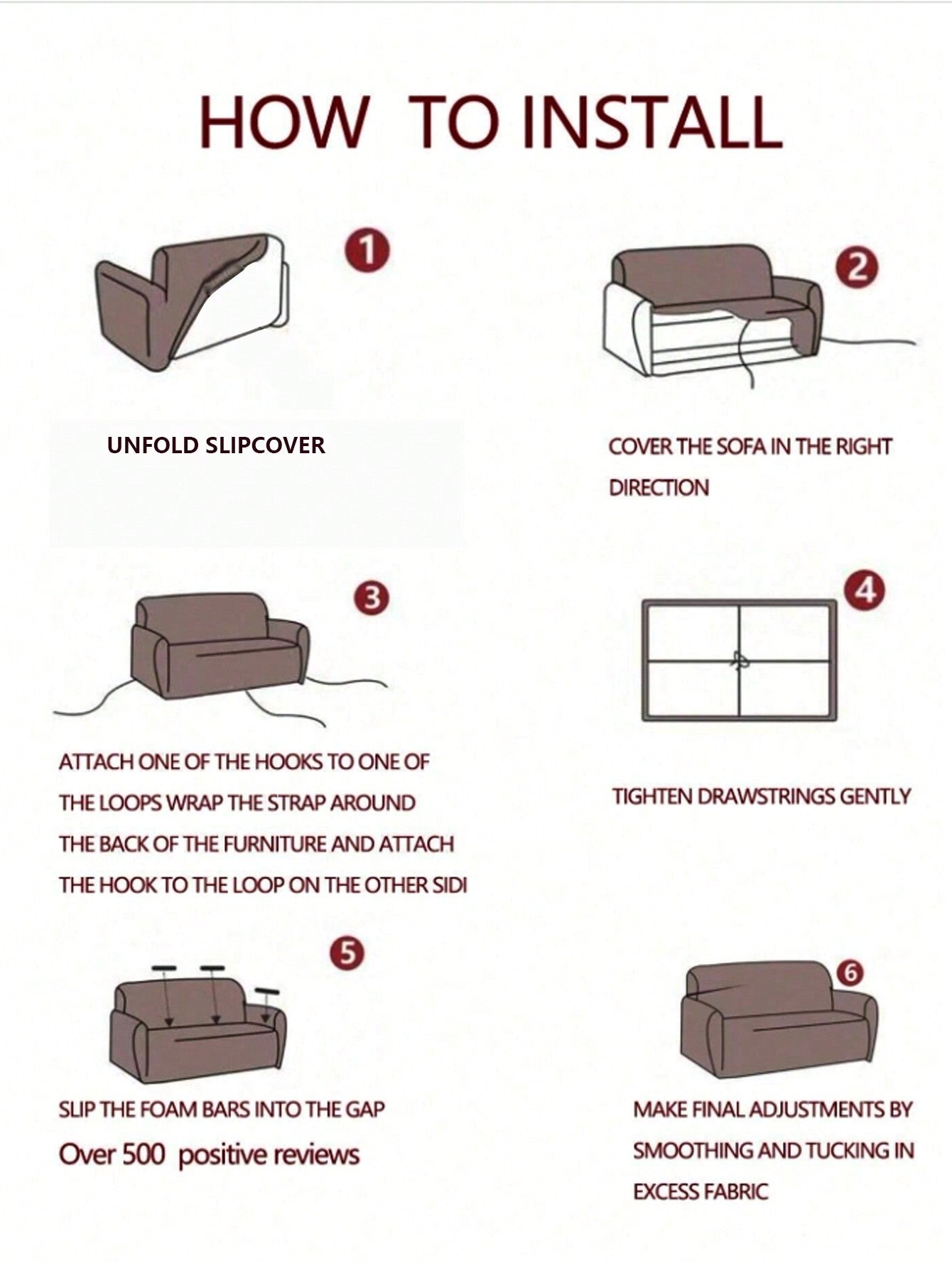 HOW TO INSTALL

1

UNFOLD SLIPCOVER

2

COVER THE SOFA IN THE RIGHT DIRECTION

3

ATTACH ONE OF THE HOOKS TO ONE OF THE LOOPS WRAP THE STRAP AROUND THE BACK OF THE FURNITURE AND ATTACH THE HOOK TO THE LOOP ON THE OTHER SIDI

4

TIGHTEN DRAWSTRINGS GENTLY

5

SLIP THE FOAM BARS INTO THE GAP

Over 500 positive reviews

6

MAKE FINAL ADJUSTMENTS BY SMOOTHING AND TUCKING IN EXCESS FABRIC