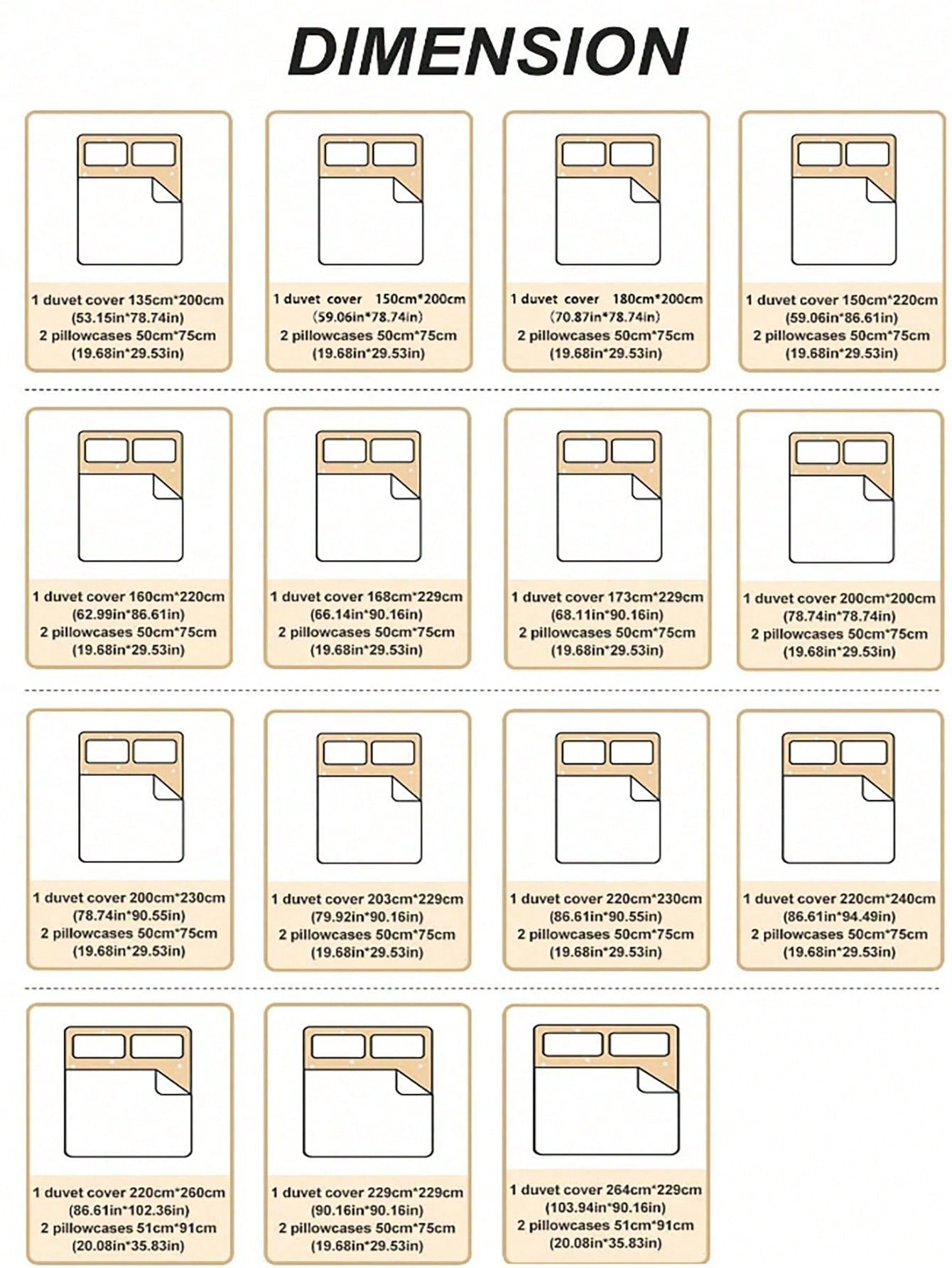 DIMENSION

1 duvet cover 135cm*200cm
(53.15in*78.74in)
2 pillowcases 50cm*75cm
(19.68in*29.53in)

1 duvet cover 150cm*200cm
(59.06in*78.74in)
2 pillowcases 50cm*75cm
(19.68in*29.53in)

1 duvet cover 180cm*200cm
(70.87in*78.74in)
2 pillowcases 50cm*75cm
(19.68in*29.53in)

1 duvet cover 150cm*220cm
(59.06in*86.61in)
2 pillowcases 50cm*75cm
(19.68in*29.53in)

1 duvet cover 160cm*220cm
(62.99in*86.61in)
2 pillowcases 50cm*75cm
(19.68in*29.53in)

1 duvet cover 168cm*229cm
(66.14in*90.16in)
2 pillowcases 50cm*75cm
(19.68in*29.53in)

1 duvet cover 173cm*229cm
(68.11in*90.16in)
2 pillowcases 50cm*75cm
(19.68in*29.53in)

1 duvet cover 200cm*200cm
(78.74in*78.74in)
2 pillowcases 50cm*75cm
(19.68in*29.53in)

1 duvet cover 200cm*230cm
(78.74in*90.55in)
2 pillowcases 50cm*75cm
(19.68in*29.53in)

1 duvet cover 203cm*229cm
(79.92in*90.16in)
2 pillowcases 50cm*75cm
(19.68in*29.53in)

1 duvet cover 220cm*230cm
(86.61in*90.55in)
2 pillowcases 50cm*75cm
(19.68in*29.53in)

1 duvet cover 220cm*240cm
(86.61in*94.49in)
2 pillowcases 50cm*75cm
(19.68in*29.53in)

1 duvet cover 220cm*260cm
(86.61in*102.36in)
2 pillowcases 51cm*91cm
(20.08in*35.83in)

1 duvet cover 229cm*229cm
(90.16in*90.16in)
2 pillowcases 50cm*75cm
(19.68in*29.53in)

1 duvet cover 264cm*229cm
(103.94in*90.16in)
2 pillowcases 51cm*91cm
(20.08in*35.83in)