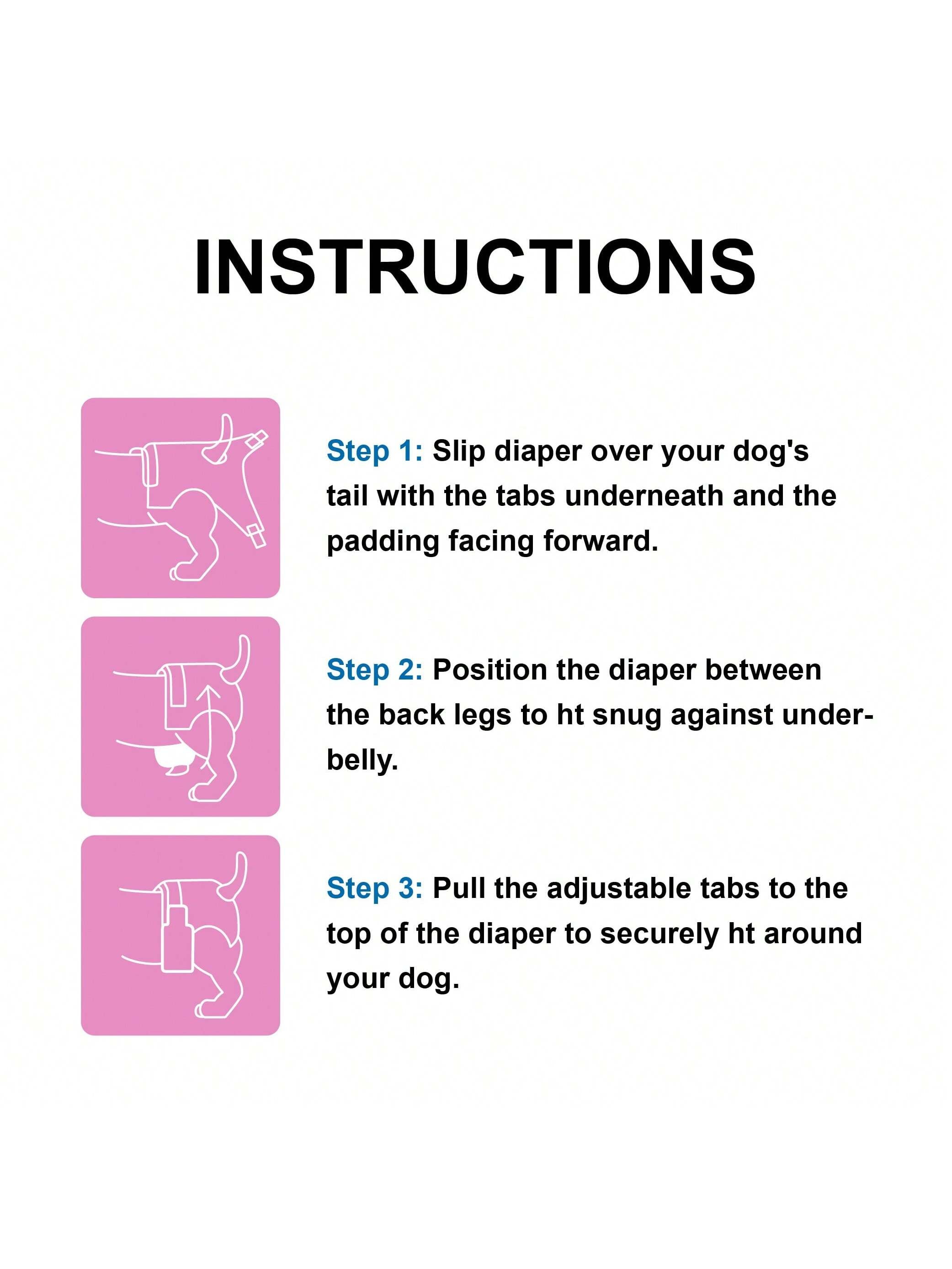 INSTRUCTIONS

Step 1: Slip diaper over your dog's tail with the tabs underneath and the padding facing forward.

Step 2: Position the diaper between the back legs to ht snug against underbelly.

Step 3: Pull the adjustable tabs to the top of the diaper to securely ht around your dog.