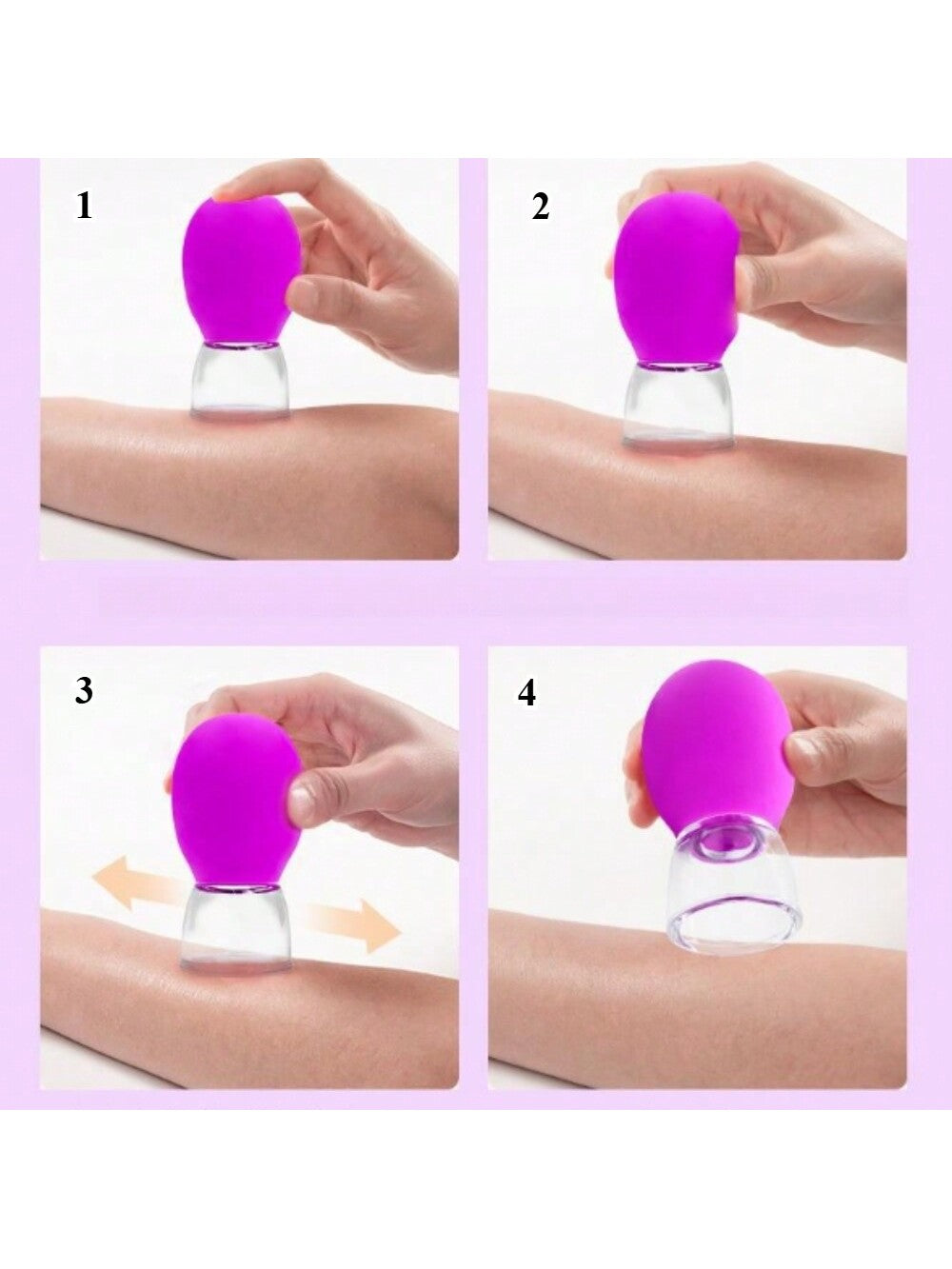 1

2

3

4