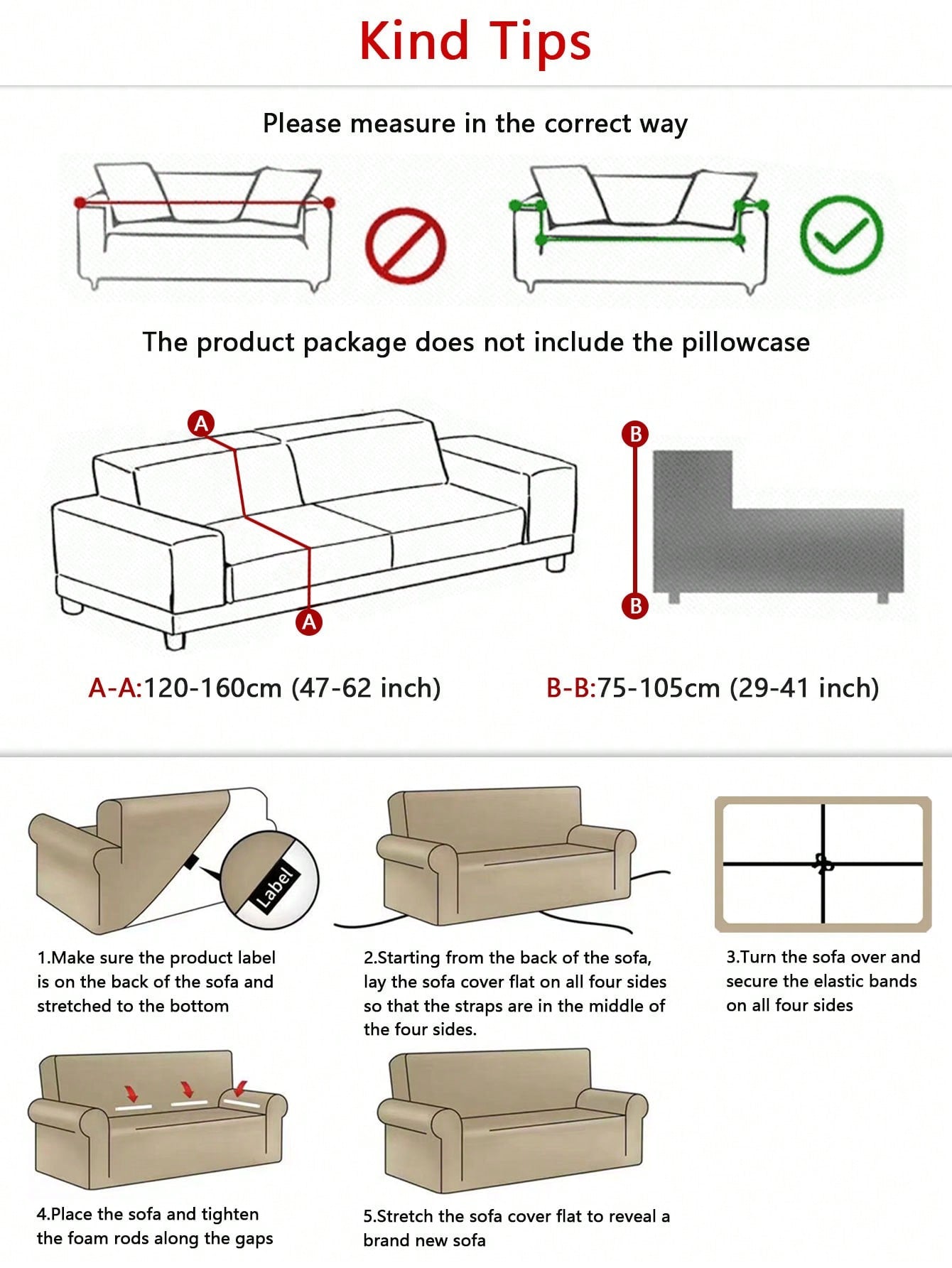 Kind Tips

Please measure in the correct way

The product package does not include the pillowcase

A

A

B

B

A-A:120-160cm (47-62 inch)

B-B:75-105cm (29-41 inch)

Label

1.Make sure the product label is on the back of the sofa and stretched to the bottom

2.Starting from the back of the sofa, lay the sofa cover flat on all four sides so that the straps are in the middle of the four sides.

3.Turn the sofa over and secure the elastic bands on all four sides

4.Place the sofa and tighten the foam rods along the gaps

5.Stretch the sofa cover flat to reveal a brand new sofa