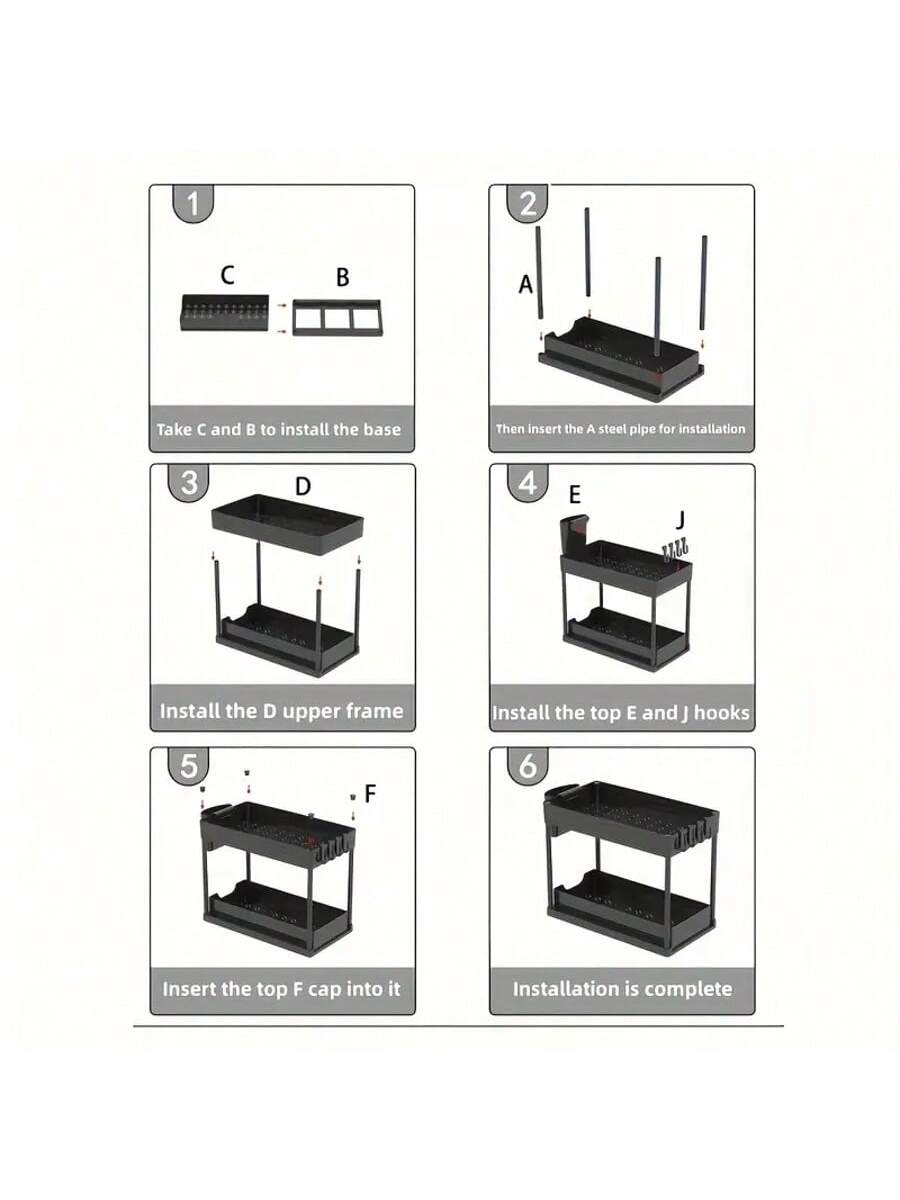 1

C

B

Take C and B to install the base

2

A

Then insert the A steel pipe for installation

3

D

Install the D upper frame

4

E

J

Install the top E and J hooks

5

F

Insert the top F cap into it

6

Installation is complete