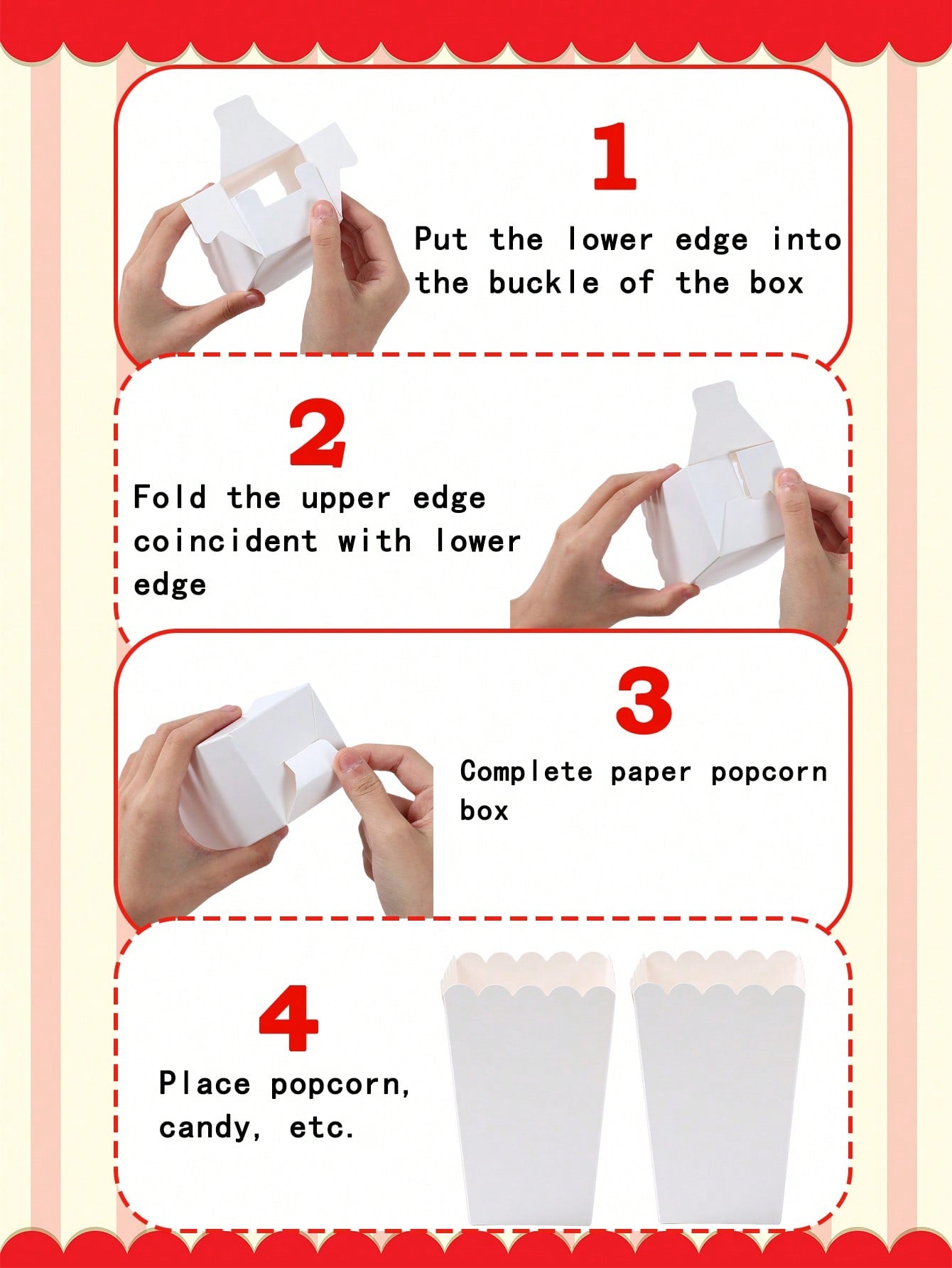 1

Put the lower edge into the buckle of the box

2

Fold the upper edge coincident with lower edge

3

Complete paper popcorn box

4

Place popcorn, candy, etc.