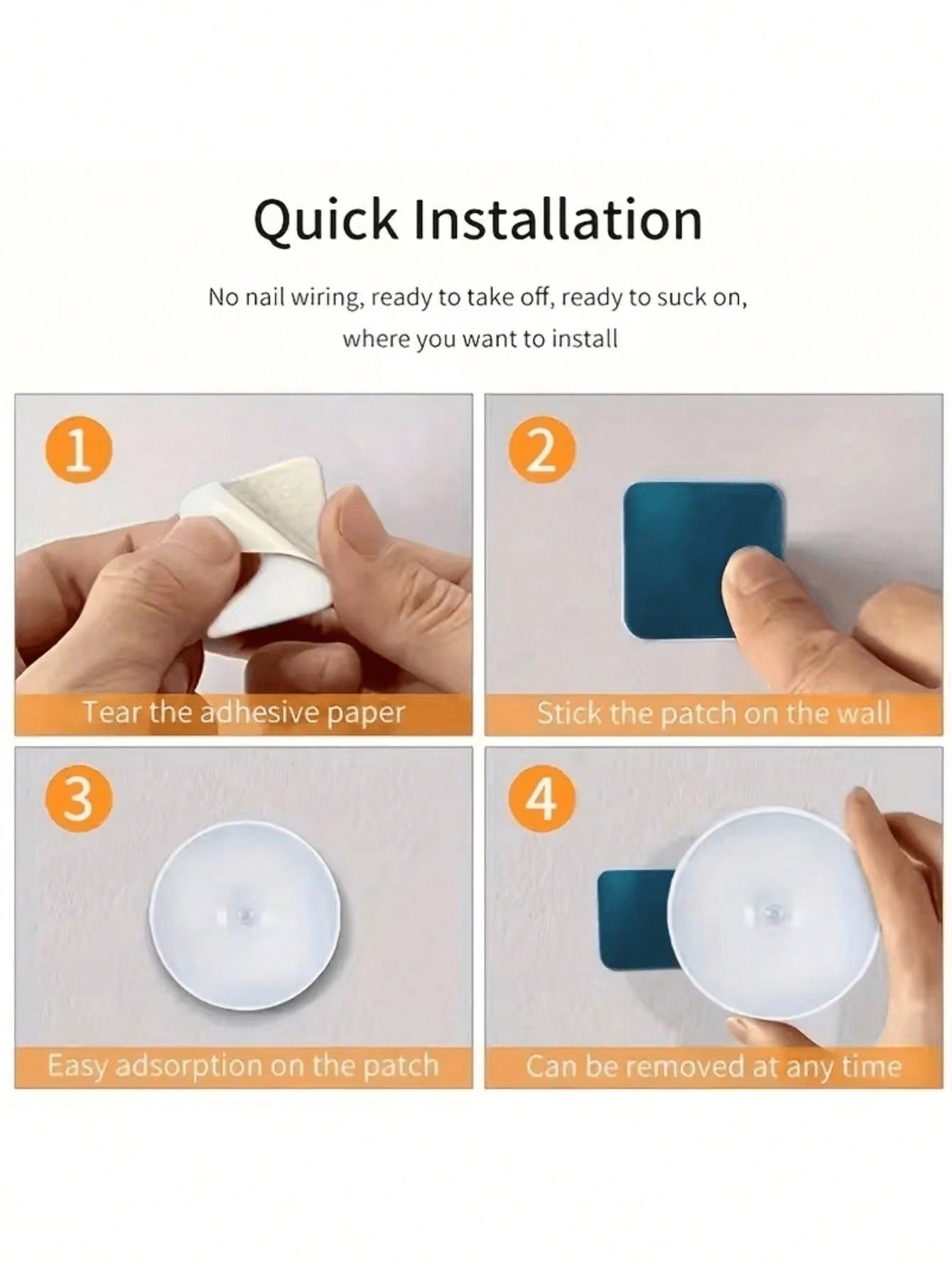 Quick Installation

No nail wiring, ready to take off, ready to suck on, where you want to install

1
Tear the adhesive paper

2
Stick the patch on the wall

3
Easy adsorption on the patch

4
Can be removed at any time