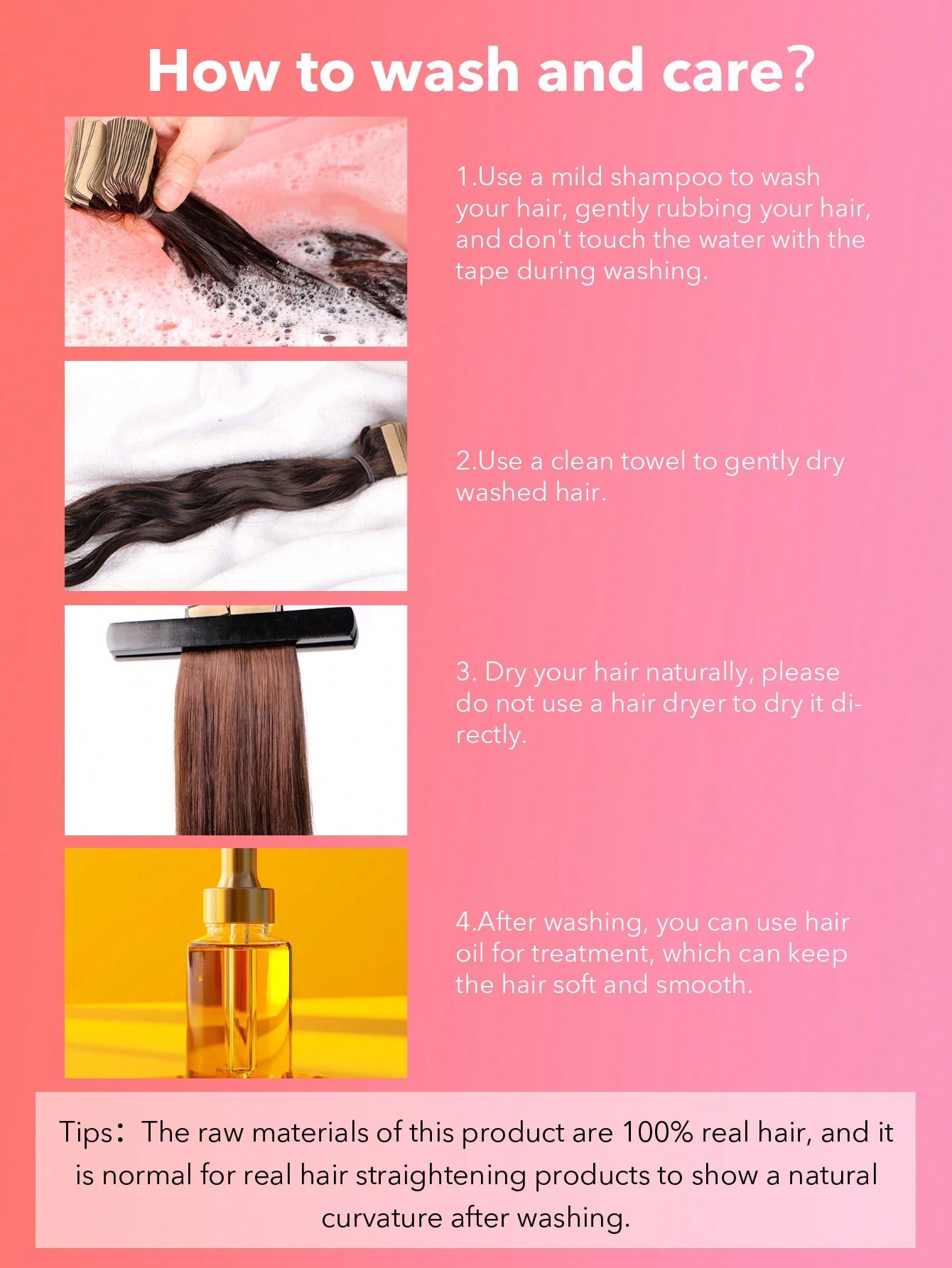 How to wash and care?

1.Use a mild shampoo to wash your hair, gently rubbing your hair, and don't touch the water with the tape during washing.

2.Use a clean towel to gently dry washed hair.

3. Dry your hair naturally, please do not use a hair dryer to dry it directly.

4.After washing, you can use hair oil for treatment, which can keep the hair soft and smooth.

Tips：The raw materials of this product are 100% real hair, and it is normal for real hair straightening products to show a natural curvature after washing.