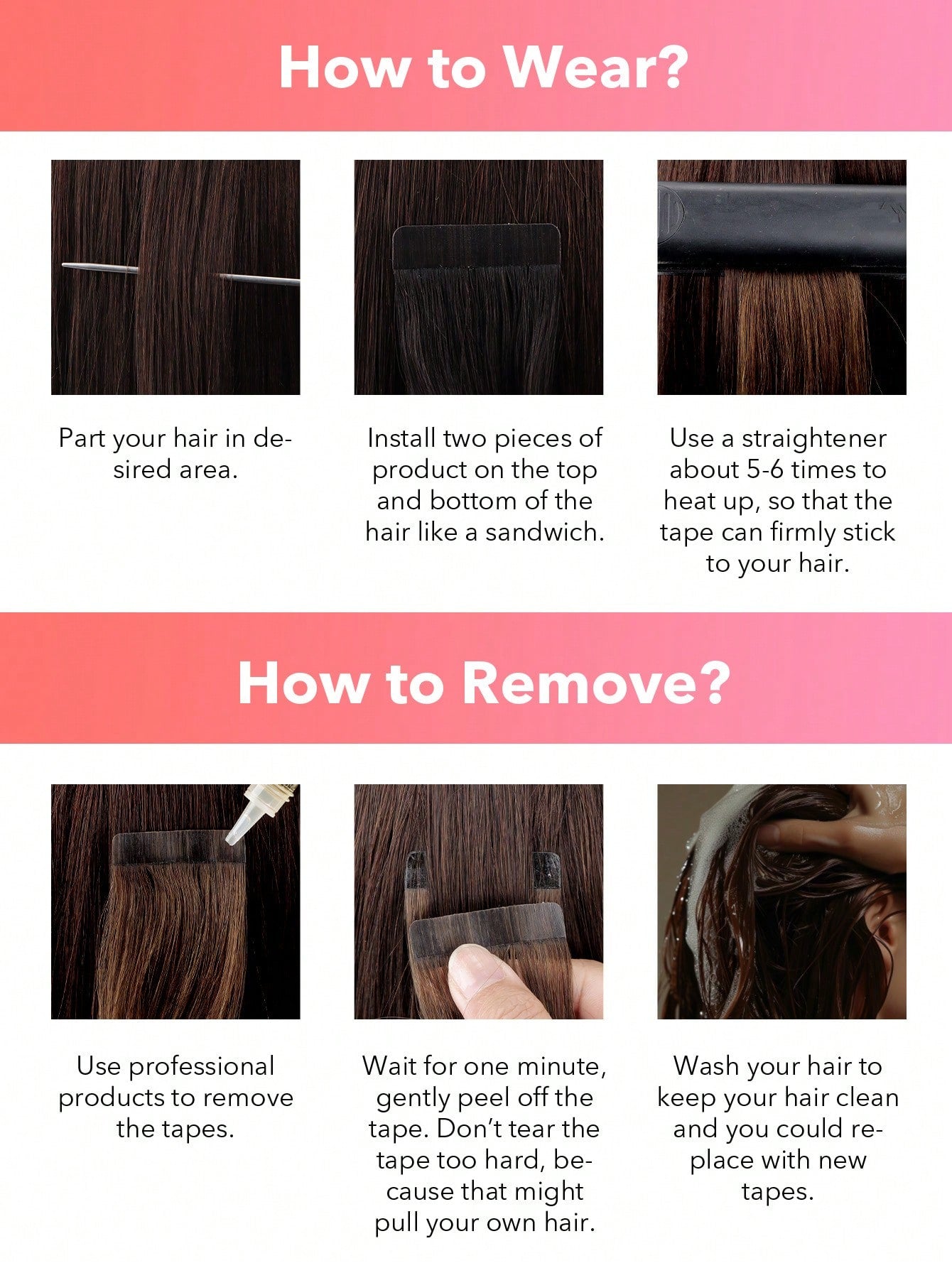 How to Wear?

Part your hair in desired area.

Install two pieces of product on the top and bottom of the hair like a sandwich.

Use a straightener about 5-6 times to heat up, so that the tape can firmly stick to your hair.

How to Remove?

Use professional products to remove the tapes.

Wait for one minute, gently peel off the tape. Don't tear the tape too hard, because that might pull your own hair.

Wash your hair to keep your hair clean and you could replace with new tapes.