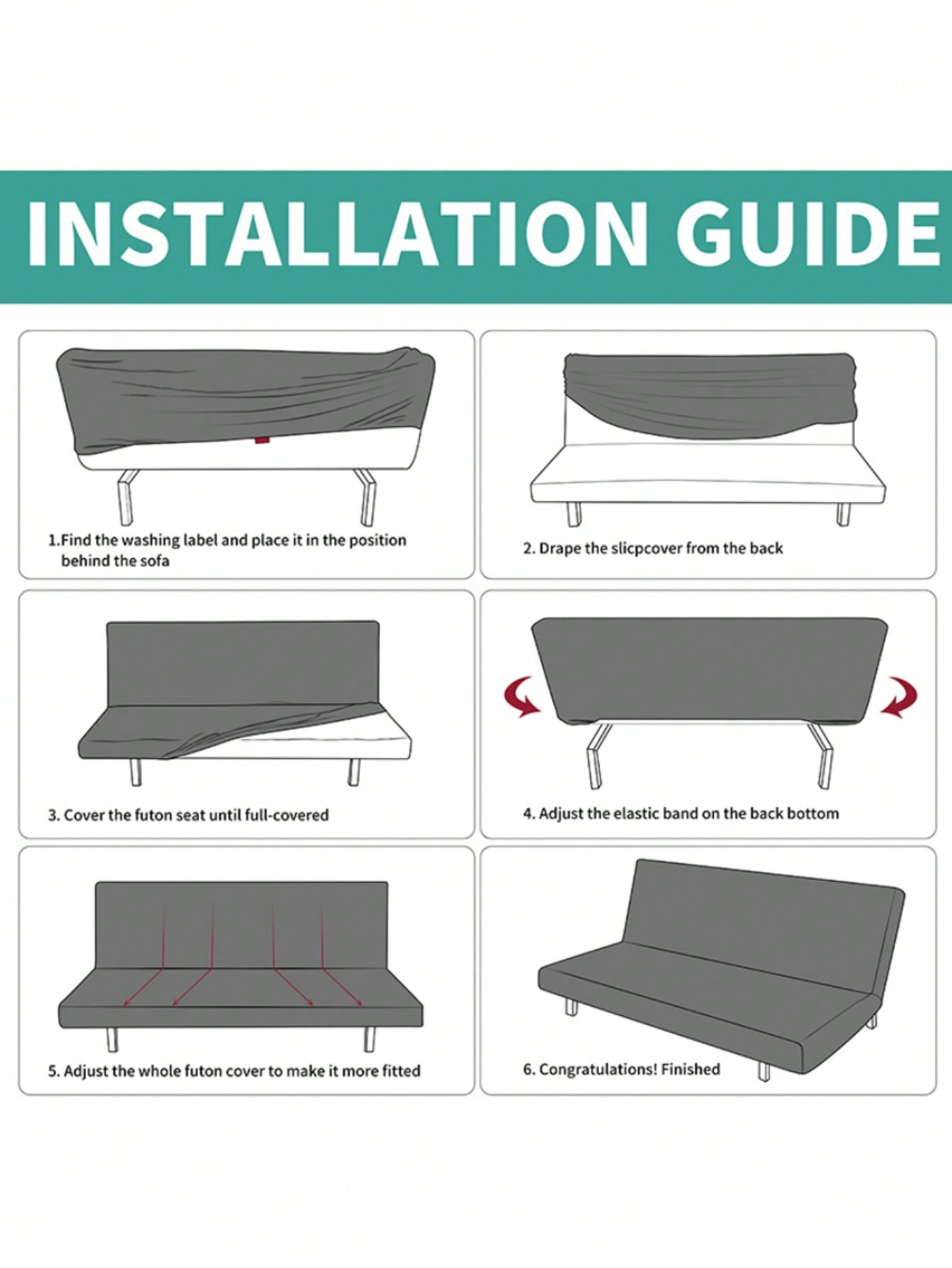 INSTALLATION GUIDE

1.Find the washing label and place it in the position behind the sofa

2. Drape the slicpcover from the back

3. Cover the futon seat until full-covered

4. Adjust the elastic band on the back bottom

5. Adjust the whole futon cover to make it more fitted

6. Congratulations! Finished