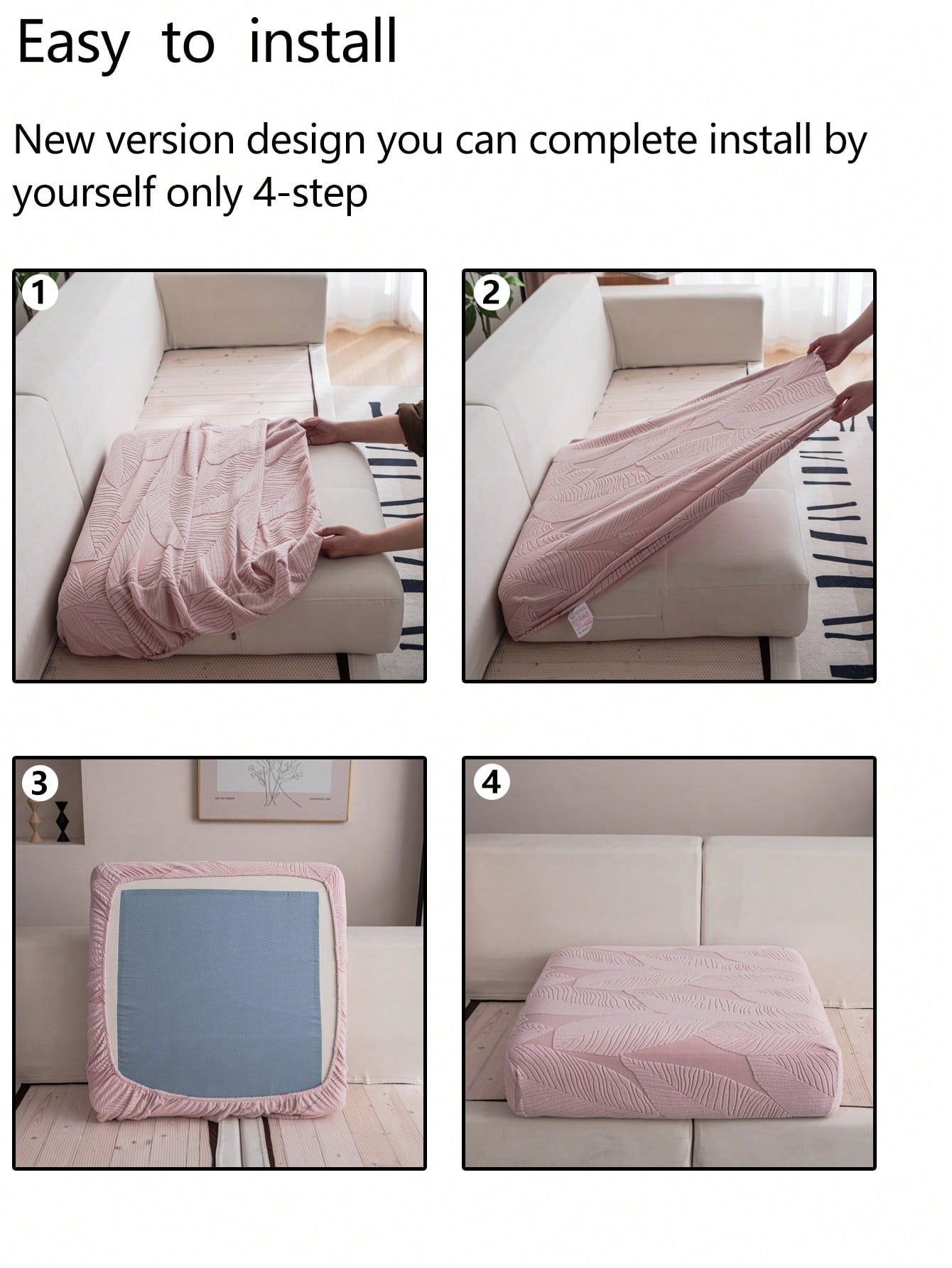 Easy to install

New version design you can complete install by yourself only 4-step

1

2

3

4