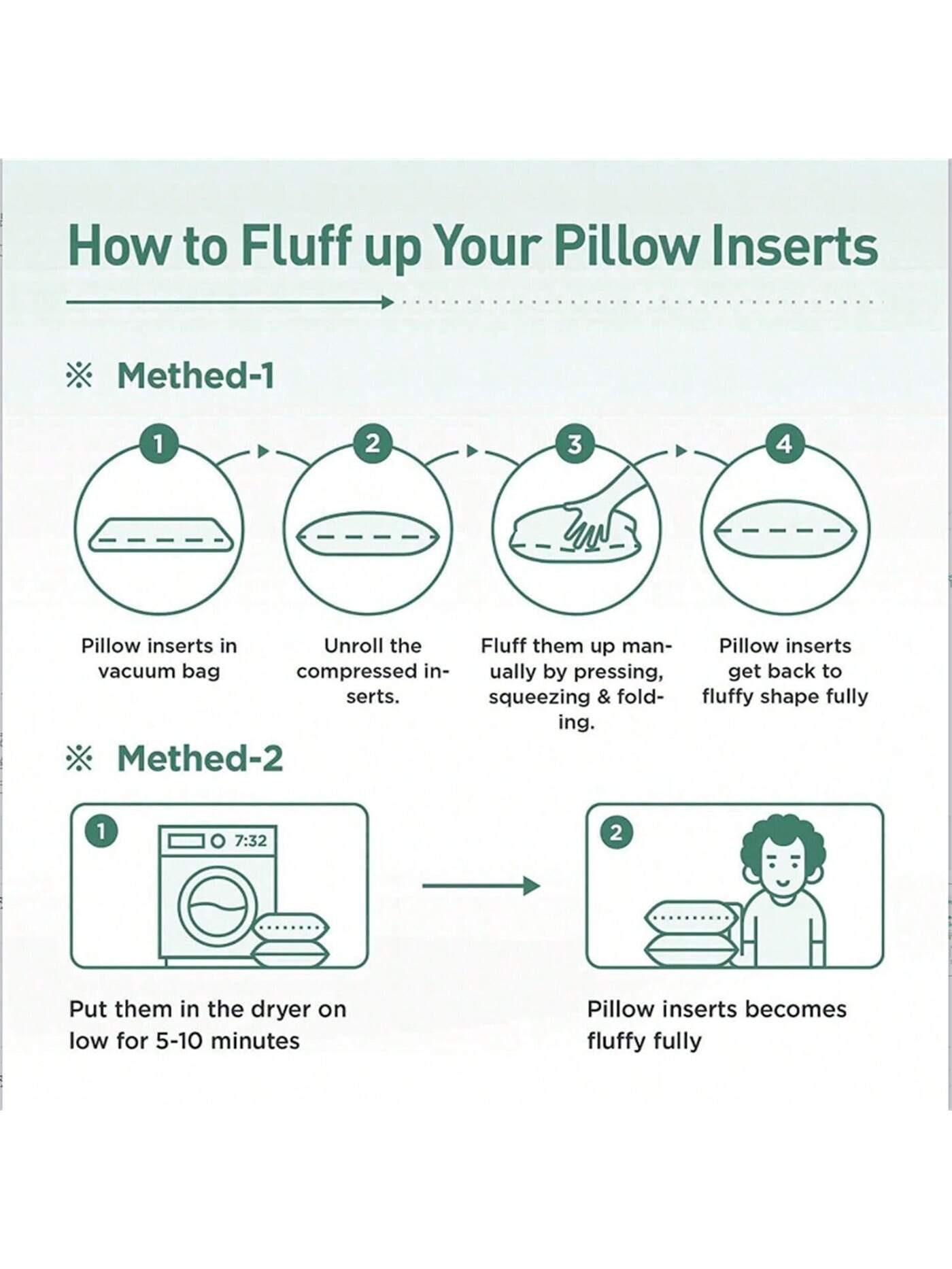 How to Fluff up Your Pillow Inserts

※ Methed-1

1

Pillow inserts in vacuum bag

2

Unroll the compressed inserts.

3

Fluff them up manually by pressing, squeezing & folding.

4

Pillow inserts get back to fluffy shape fully

※ Methed-2

1

7:32

Put them in the dryer on low for 5-10 minutes

2

Pillow inserts becomes fluffy fully