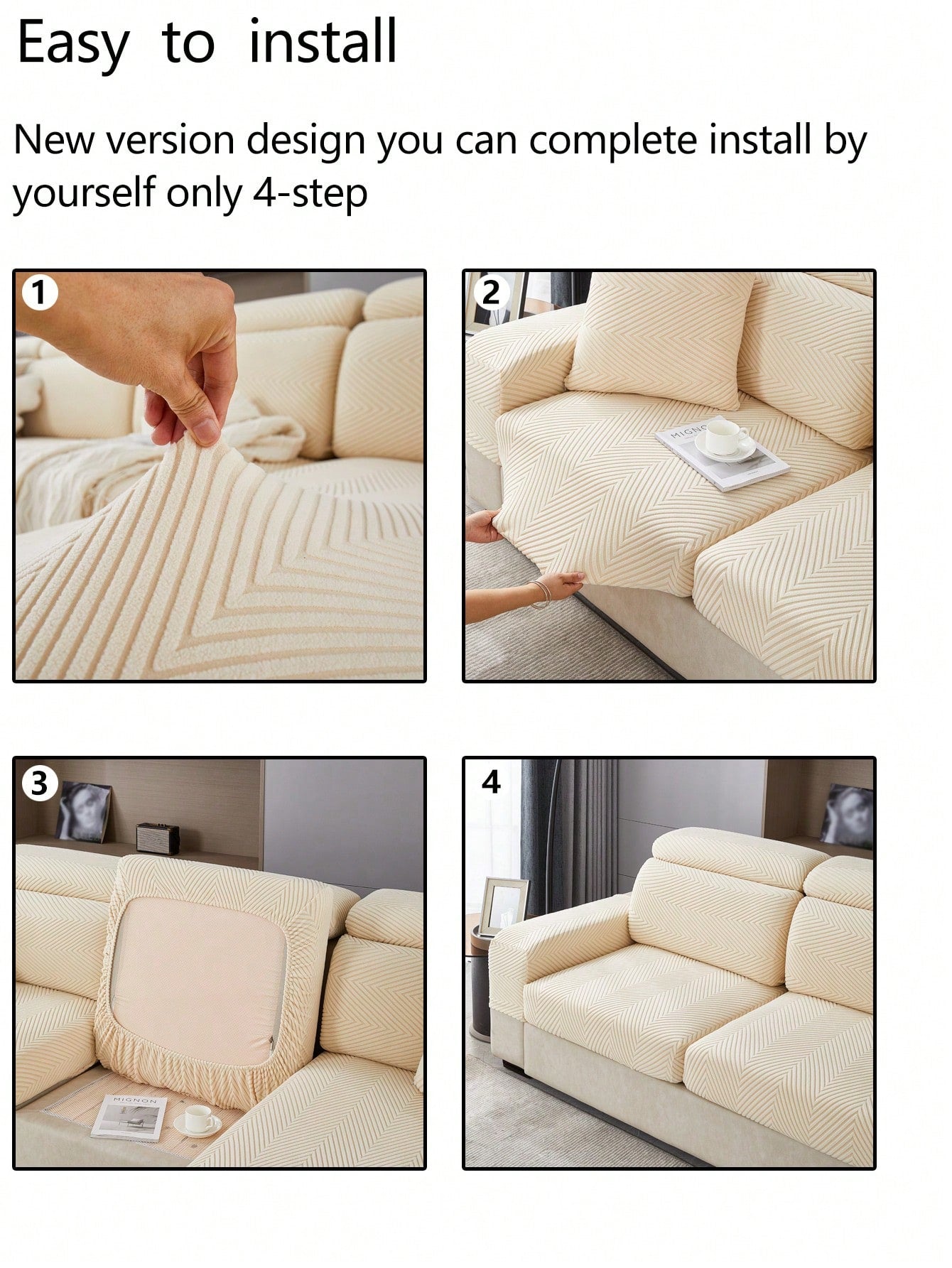 Easy to install

New version design you can complete install by yourself only 4-step

1

2

MIGNO

3

MIGNON

4