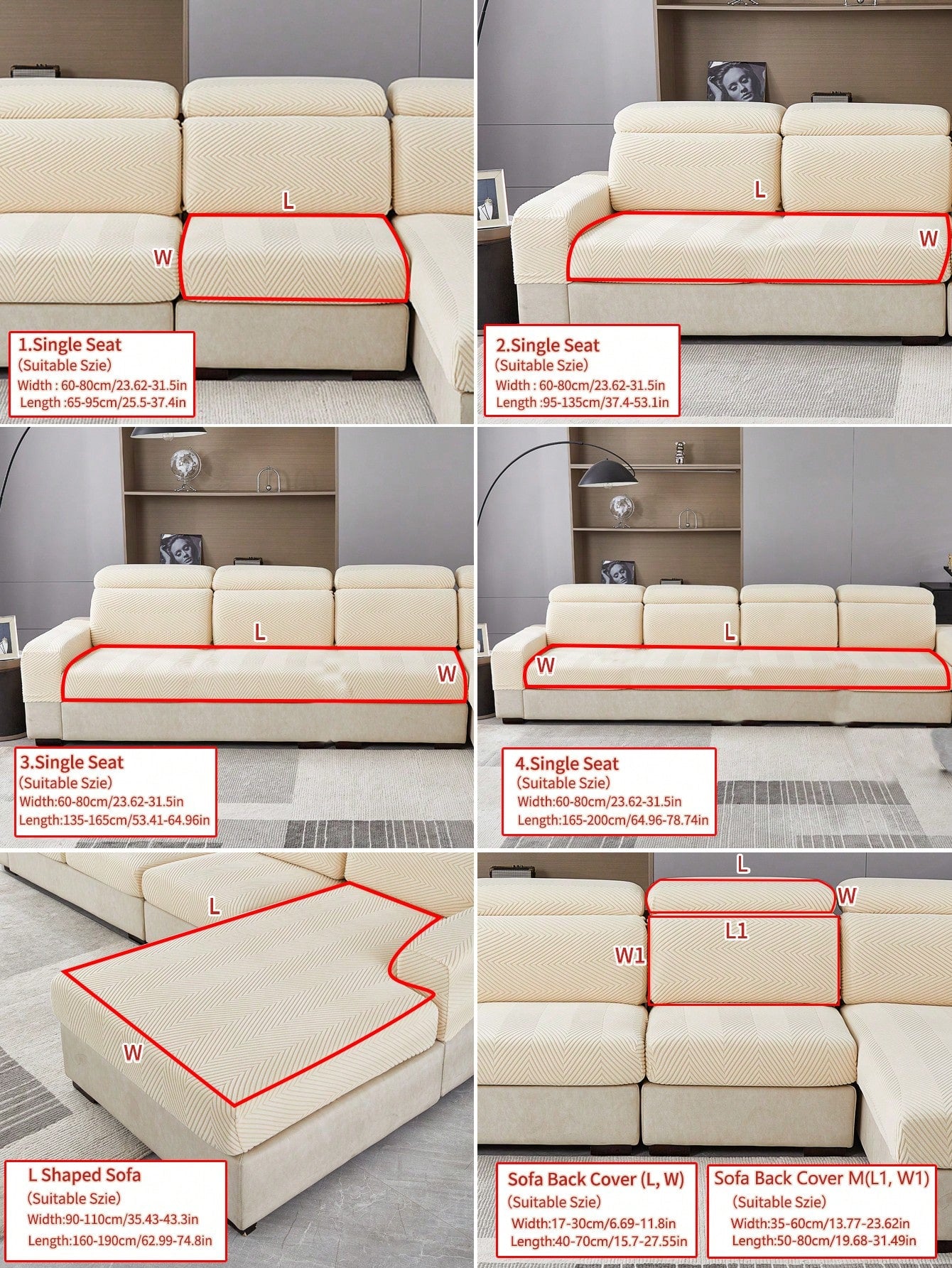 L

W

1.Single Seat
(Suitable Szie)
Width : 60-80cm/23.62-31.5in
Length :65-95cm/25.5-37.4in

L

W

2.Single Seat
(Suitable Szie)
Width : 60-80cm/23.62-31.5in
Length :95-135cm/37.4-53.1in

L

W

3.Single Seat
(Suitable Szie)
Width:60-80cm/23.62-31.5in
Length:135-165cm/53.41-64.96in

L

W

4.Single Seat
(Suitable Szie)
Width:60-80cm/23.62-31.5in
Length:165-200cm/64.96-78.74in

L

W

L Shaped Sofa
(Suitable Szie)
Width:90-110cm/35.43-43.3in
Length:160-190cm/62.99-74.8in

L

W

L1

W1

Sofa Back Cover (L, W)
(Suitable Szie)
Width:17-30cm/6.69-11.8in
Length:40-70cm/15.7-27.55in

Sofa Back Cover M(L1, W1)
(Suitable Szie)
Width:35-60cm/13.77-23.62in
Length:50-80cm/19.68-31.49in