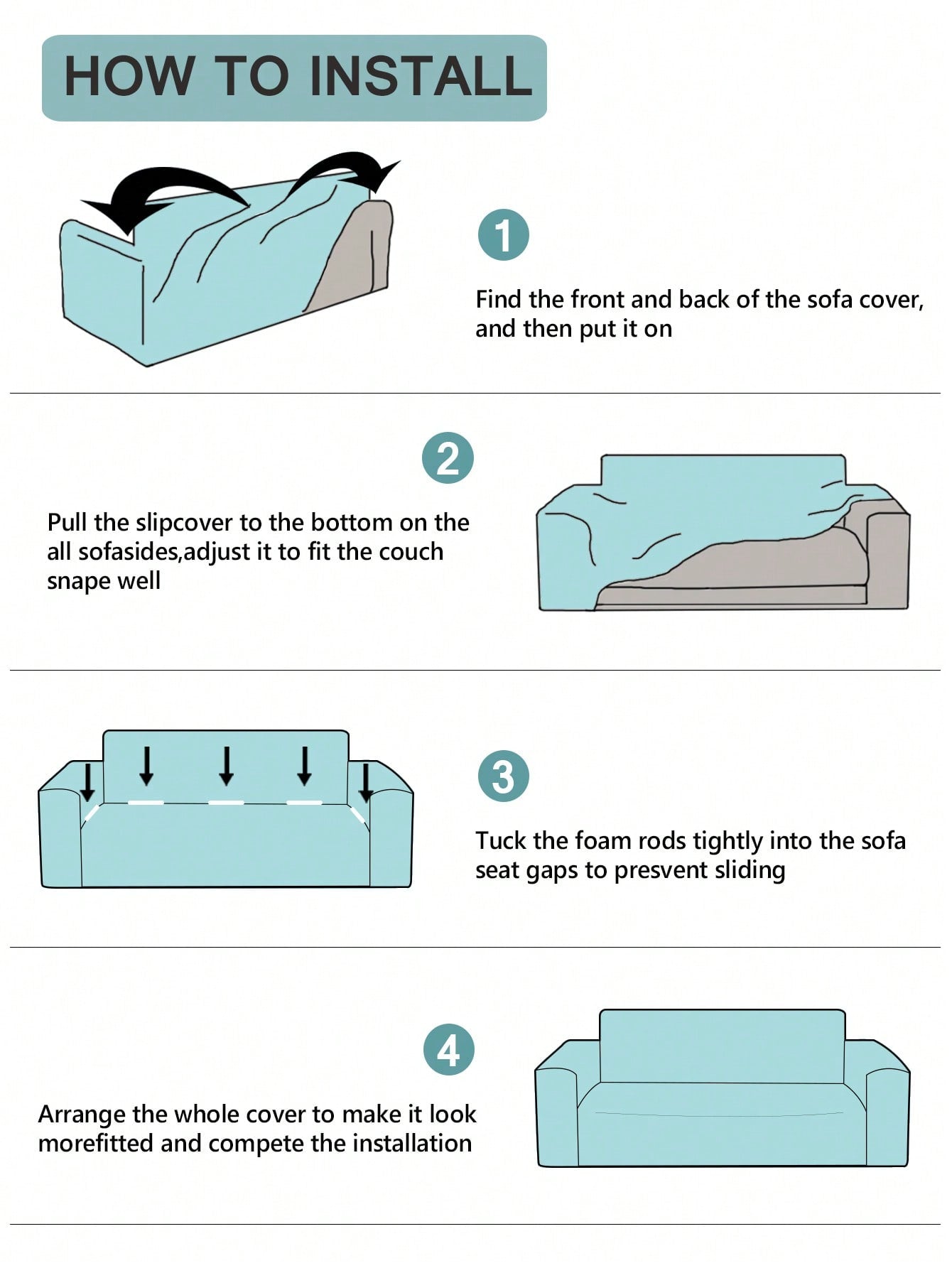 HOW TO INSTALL

1

Find the front and back of the sofa cover, and then put it on

2

Pull the slipcover to the bottom on the all sofasides,adjust it to fit the couch snape well

3

Tuck the foam rods tightly into the sofa seat gaps to presvent sliding

4

Arrange the whole cover to make it look morefitted and compete the installation