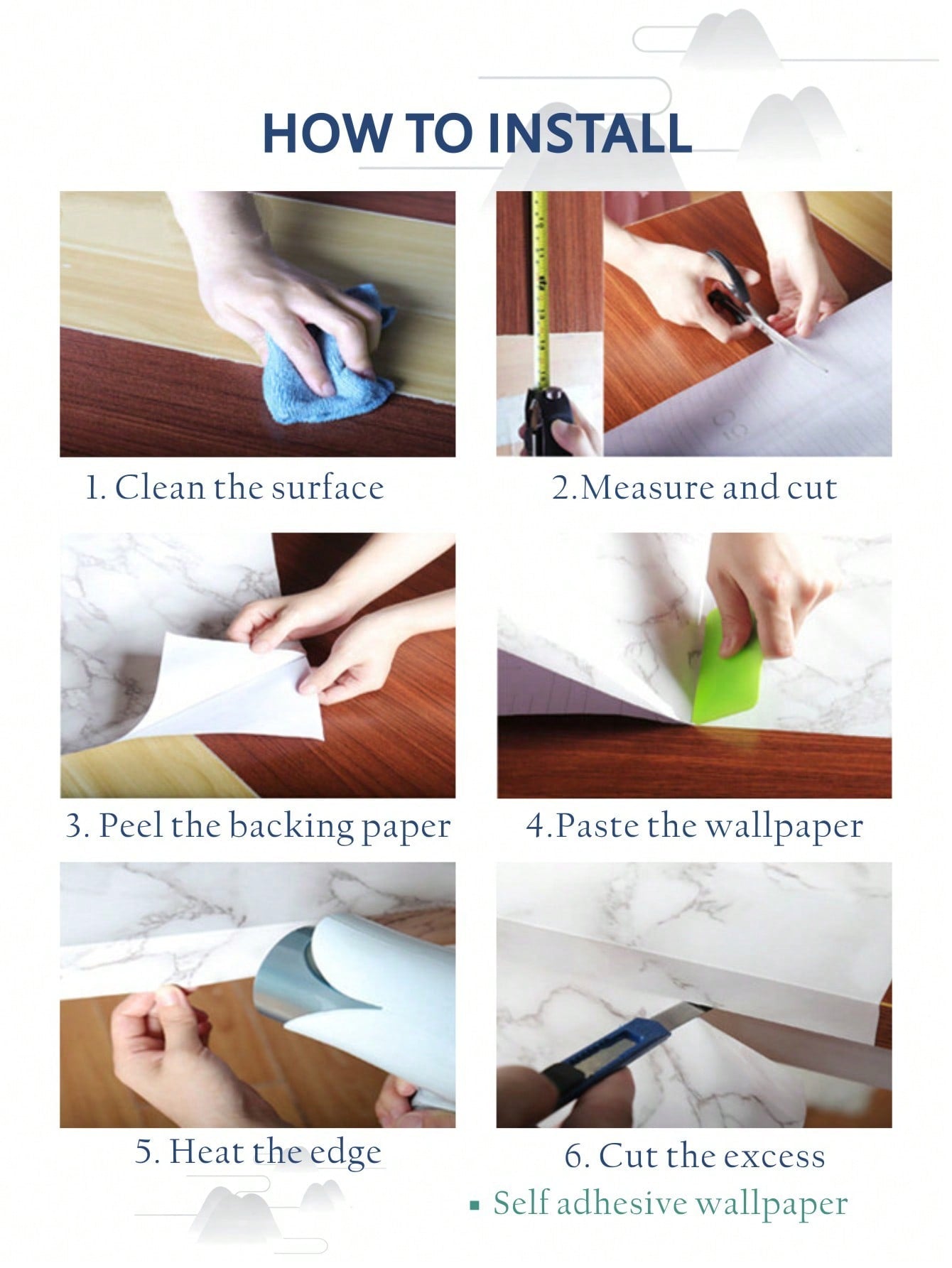 HOW TO INSTALL

1. Clean the surface

2.Measure and cut

3. Peel the backing paper

4.Paste the wallpaper

5. Heat the edge

6. Cut the excess

▪ Self adhesive wallpaper