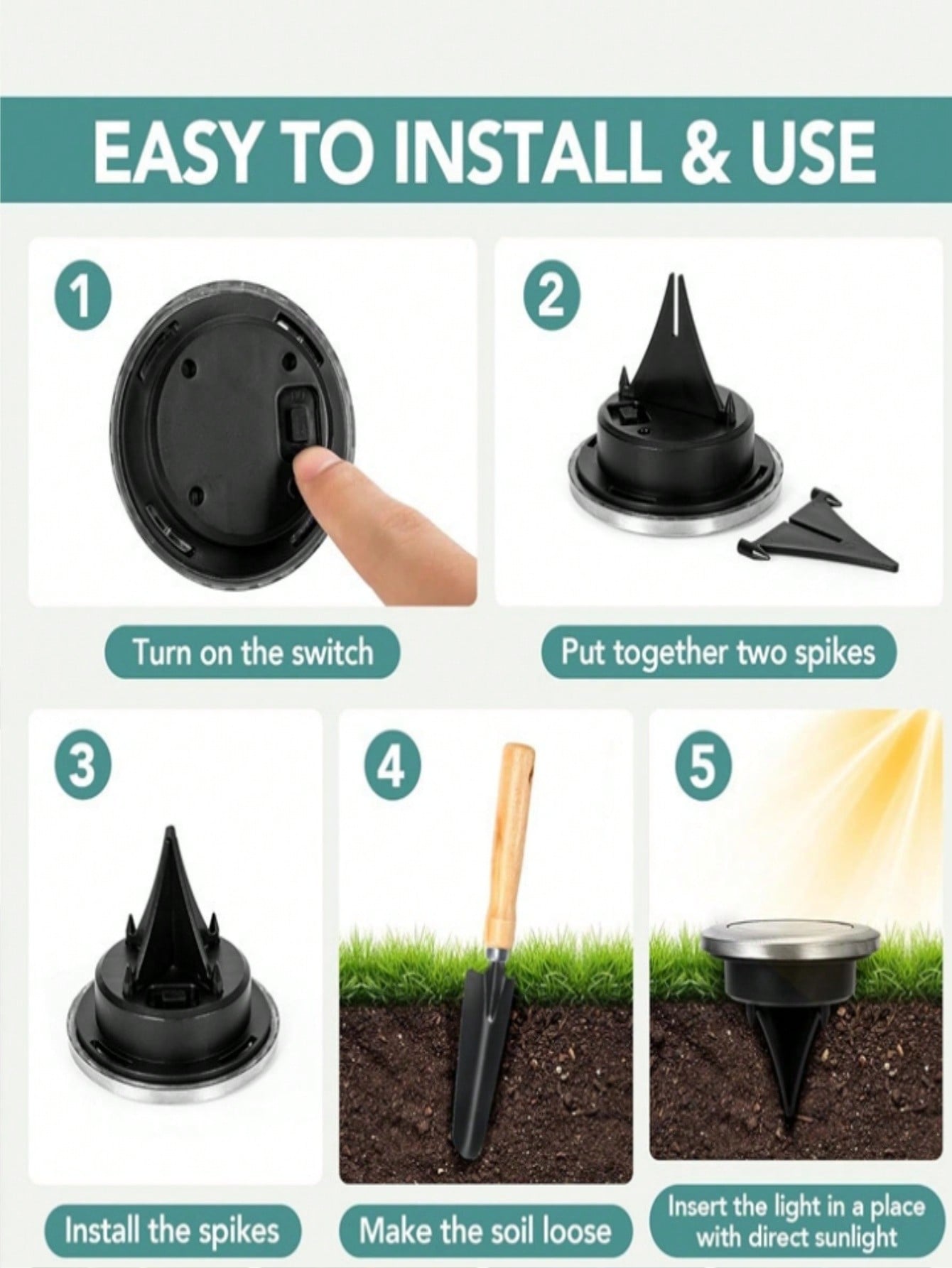 EASY TO INSTALL & USE

1

Turn on the switch

2

Put together two spikes

3

Install the spikes

4

Make the soil loose

5

Insert the light in a place with direct sunlight