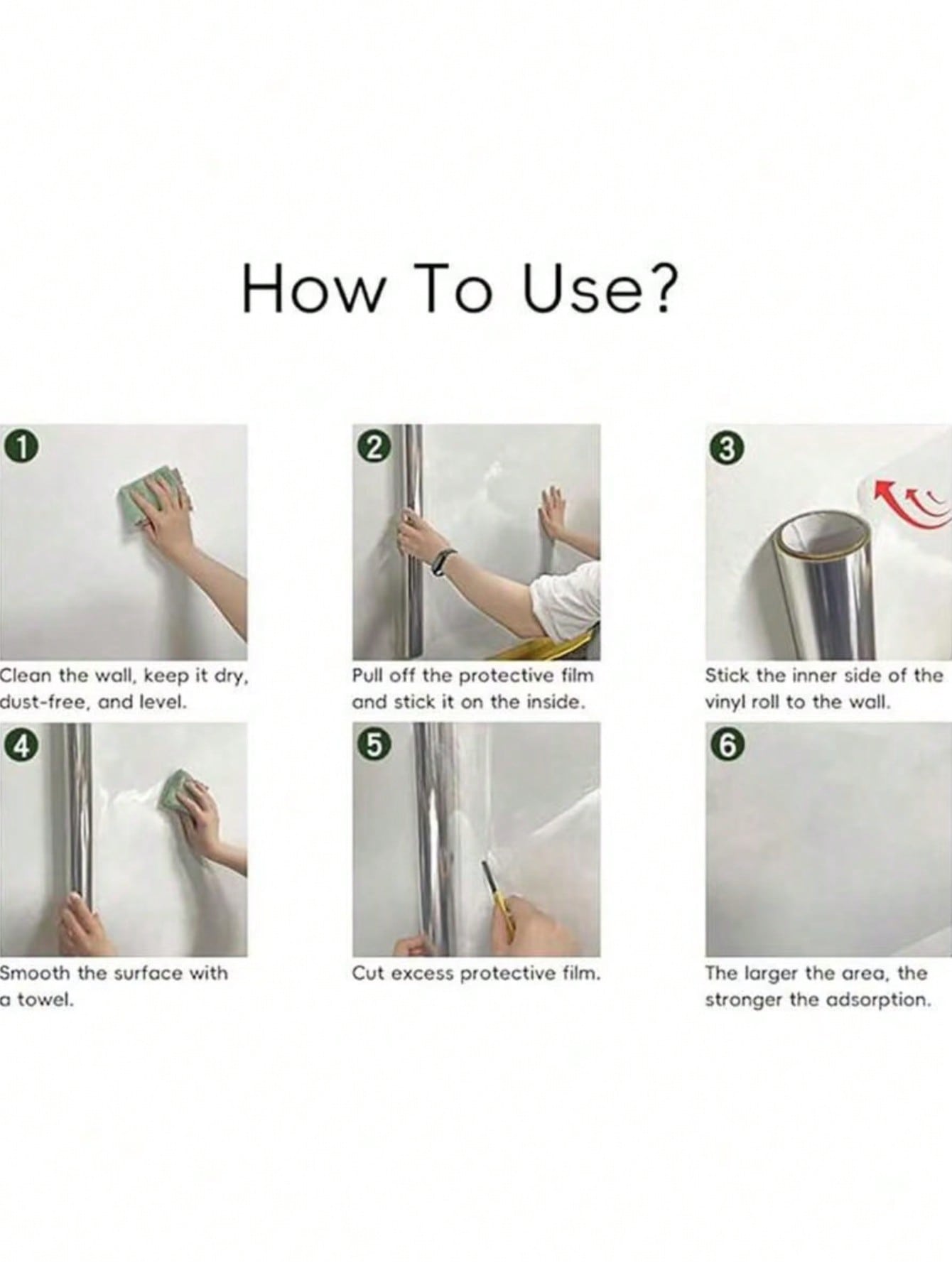 How To Use?

1
Clean the wall, keep it dry, dust-free, and level.

2
Pull off the protective film and stick it on the inside.

3
Stick the inner side of the vinyl roll to the wall.

4
Smooth the surface with a towel.

5
Cut excess protective film.

6
The larger the area, the stronger the adsorption.