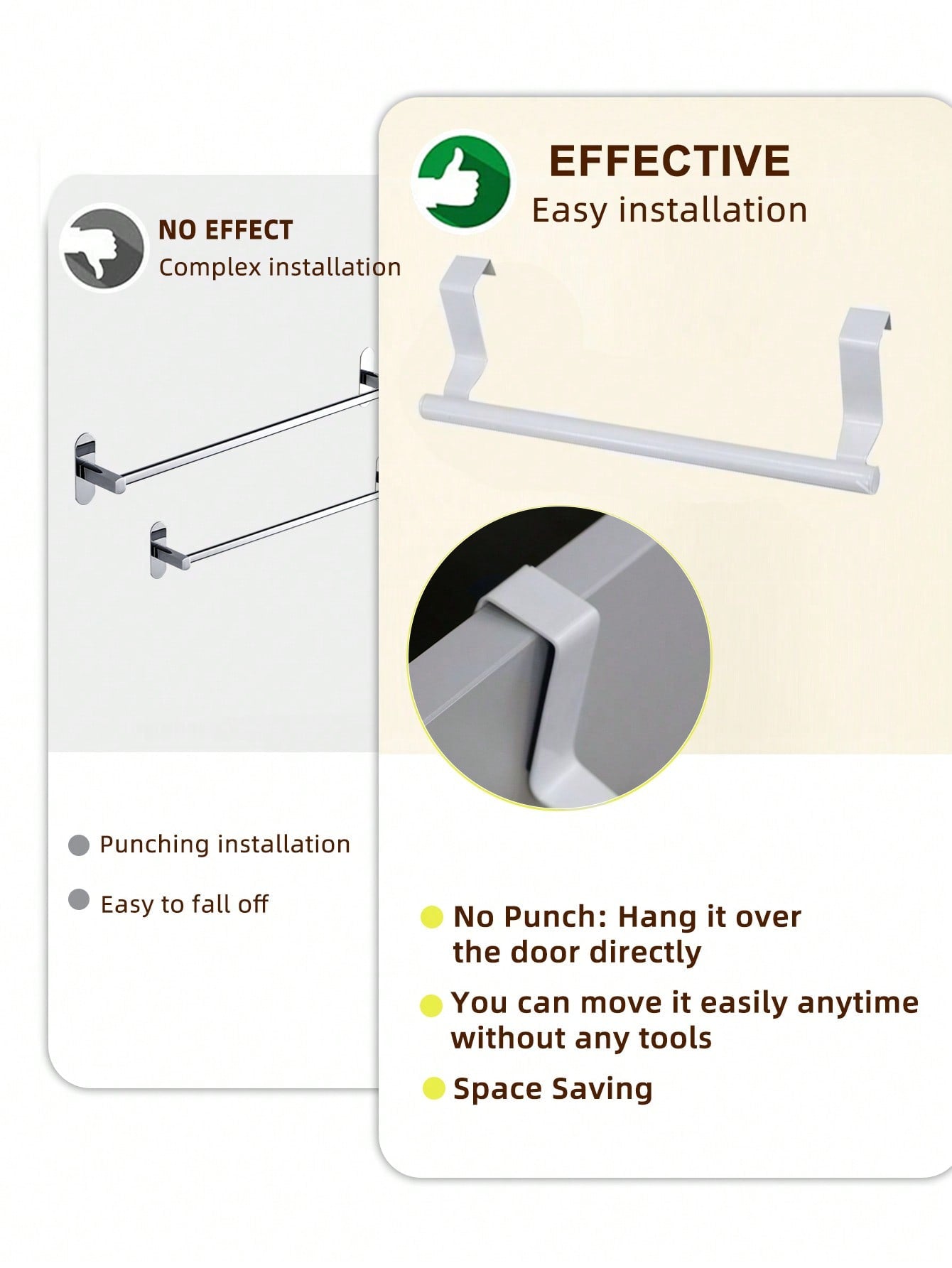 NO EFFECT
Complex installation

Punching installation

Easy to fall off

EFFECTIVE
Easy installation

No Punch: Hang it over the door directly

You can move it easily anytime without any tools

Space Saving