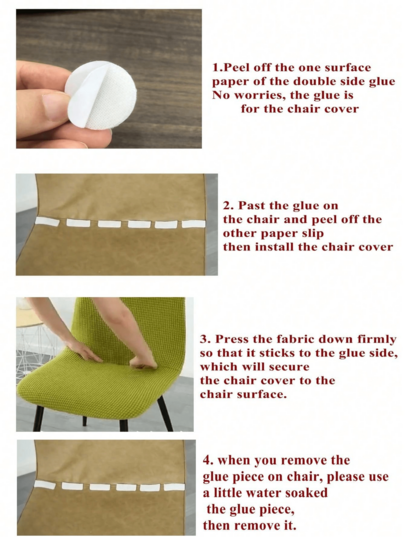 1.Peel off the one surface paper of the double side glue No worries, the glue is for the chair cover

2. Past the glue on the chair and peel off the other paper slip then install the chair cover

3. Press the fabric down firmly so that it sticks to the glue side, which will secure the chair cover to the chair surface.

4. when you remove the glue piece on chair, please use a little water soaked the glue piece, then remove it.