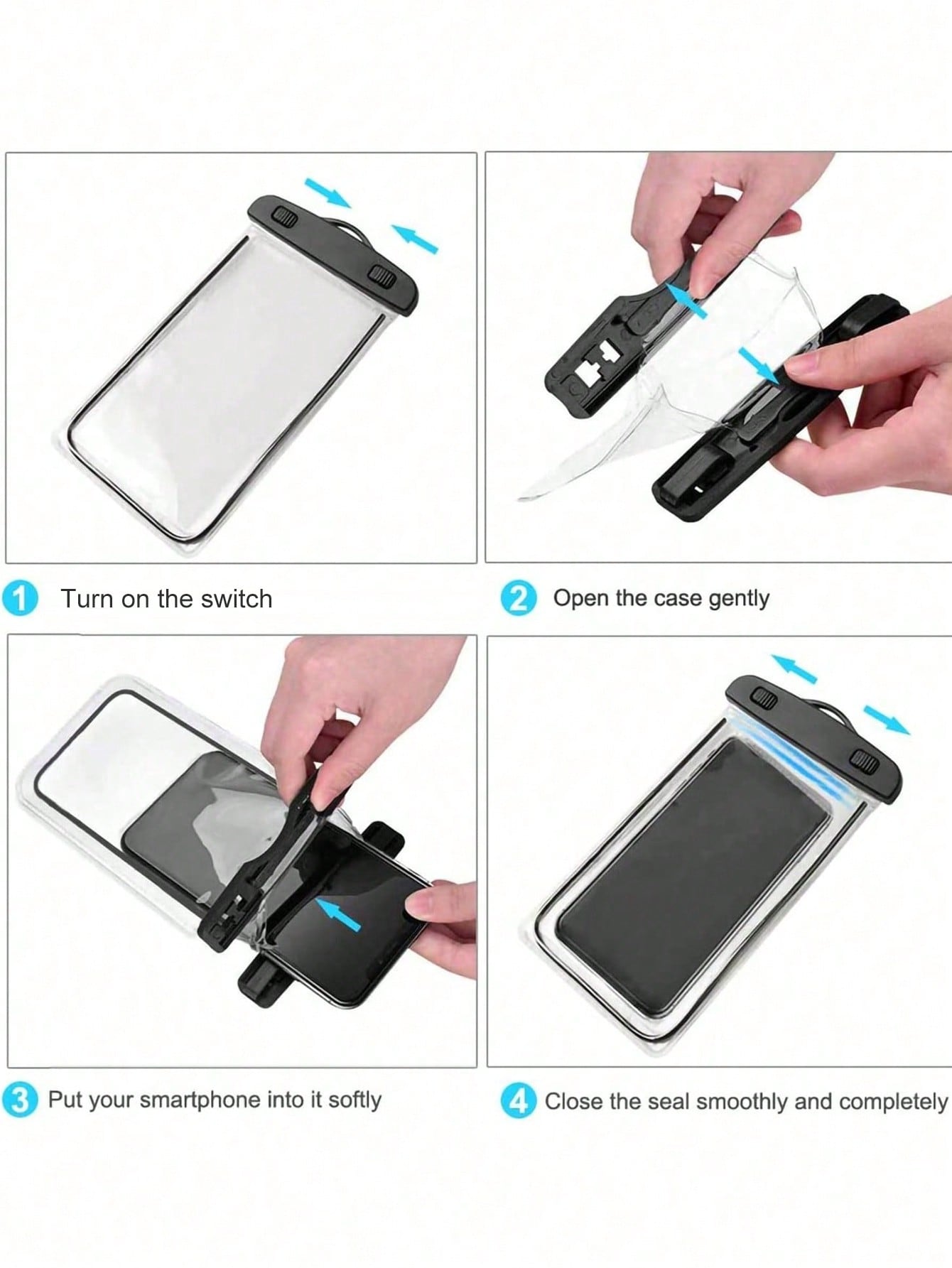 1 Turn on the switch

2 Open the case gently

3 Put your smartphone into it softly

4 Close the seal smoothly and completely