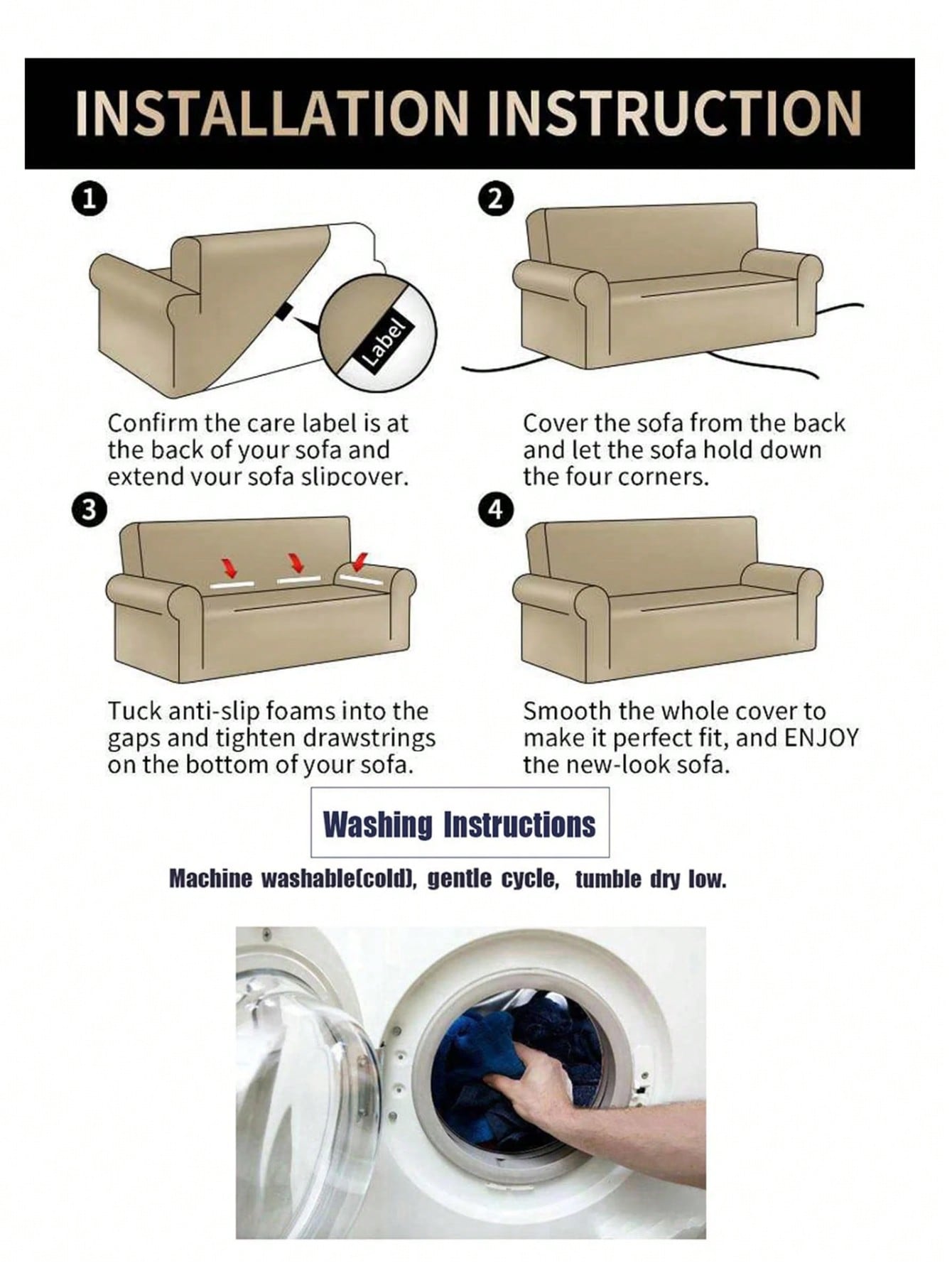 INSTALLATION INSTRUCTION

1

Label

Confirm the care label is at the back of your sofa and extend your sofa slipcover.

2

Cover the sofa from the back and let the sofa hold down the four corners.

3

Tuck anti-slip foams into the gaps and tighten drawstrings on the bottom of your sofa.

4

Smooth the whole cover to make it perfect fit, and ENJOY the new-look sofa.

Washing Instructions

Machine washable(cold), gentle cycle, tumble dry low.