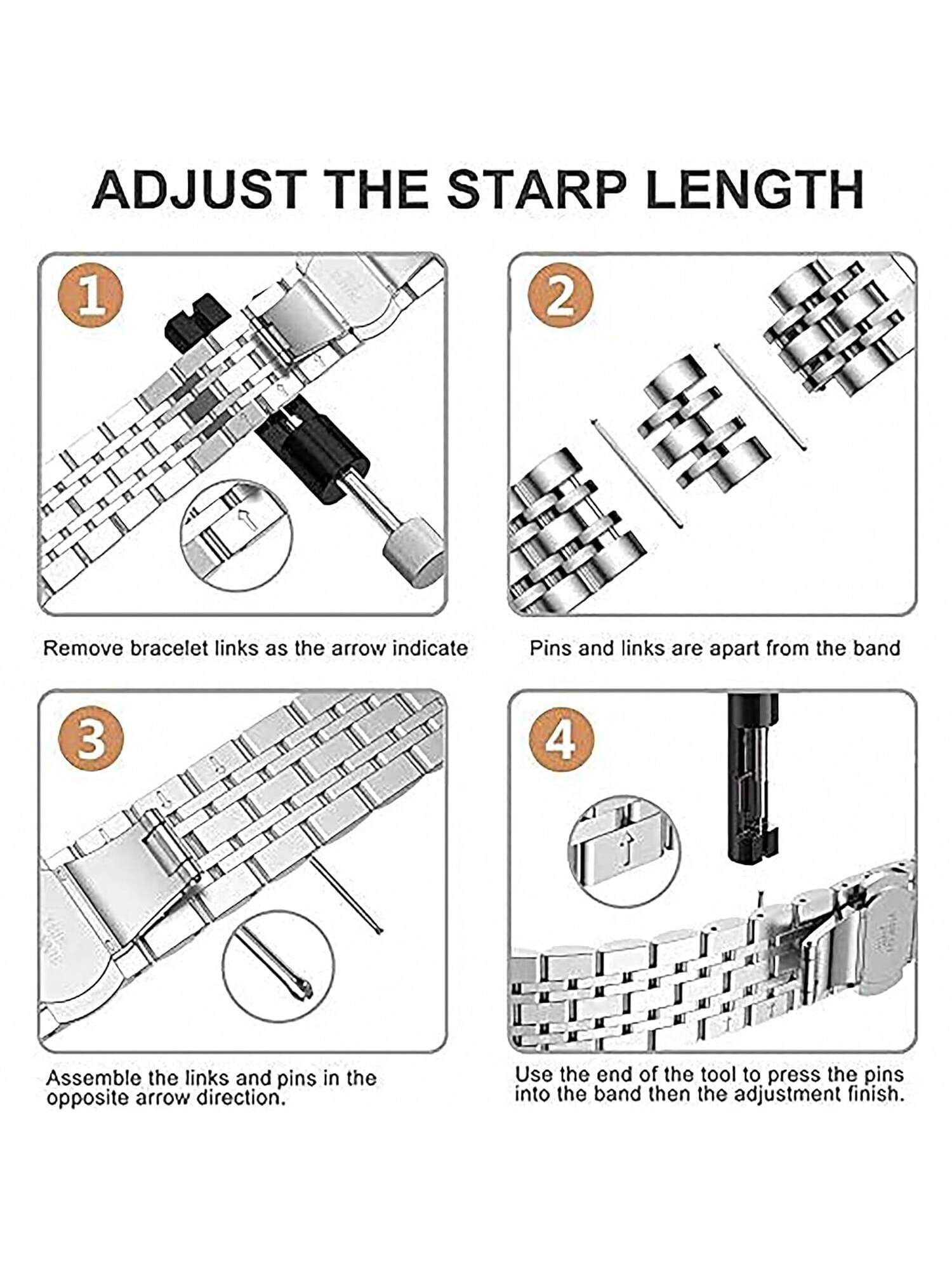 ADJUST THE STARP LENGTH

1

Remove bracelet links as the arrow indicate

2

Pins and links are apart from the band

3

Assemble the links and pins in the opposite arrow direction.

4

Use the end of the tool to press the pins into the band then the adjustment finish.