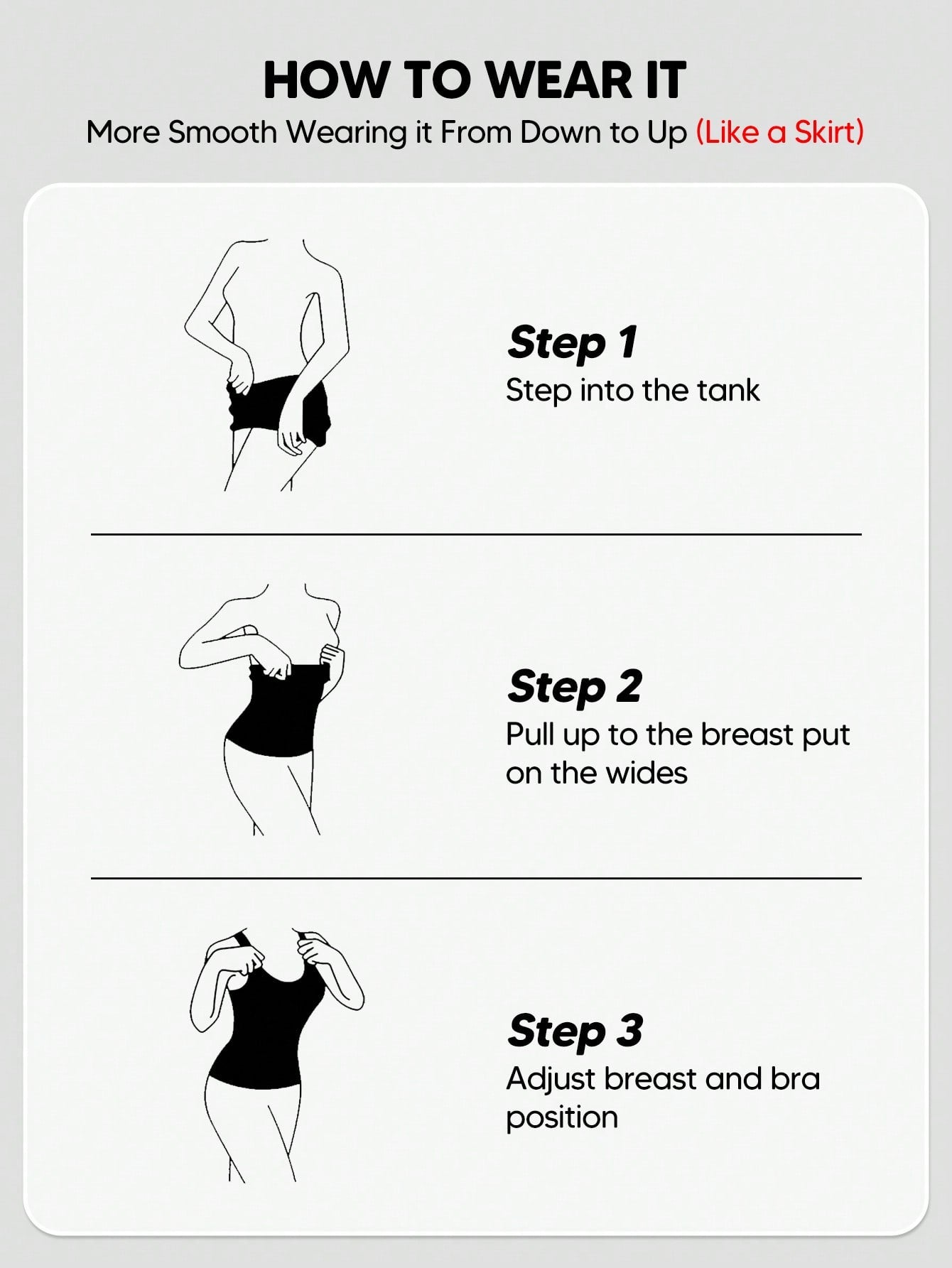 HOW TO WEAR IT

More Smooth Wearing it From Down to Up (Like a Skirt)

Step 1
Step into the tank

Step 2
Pull up to the breast put on the wides

Step 3
Adjust breast and bra position