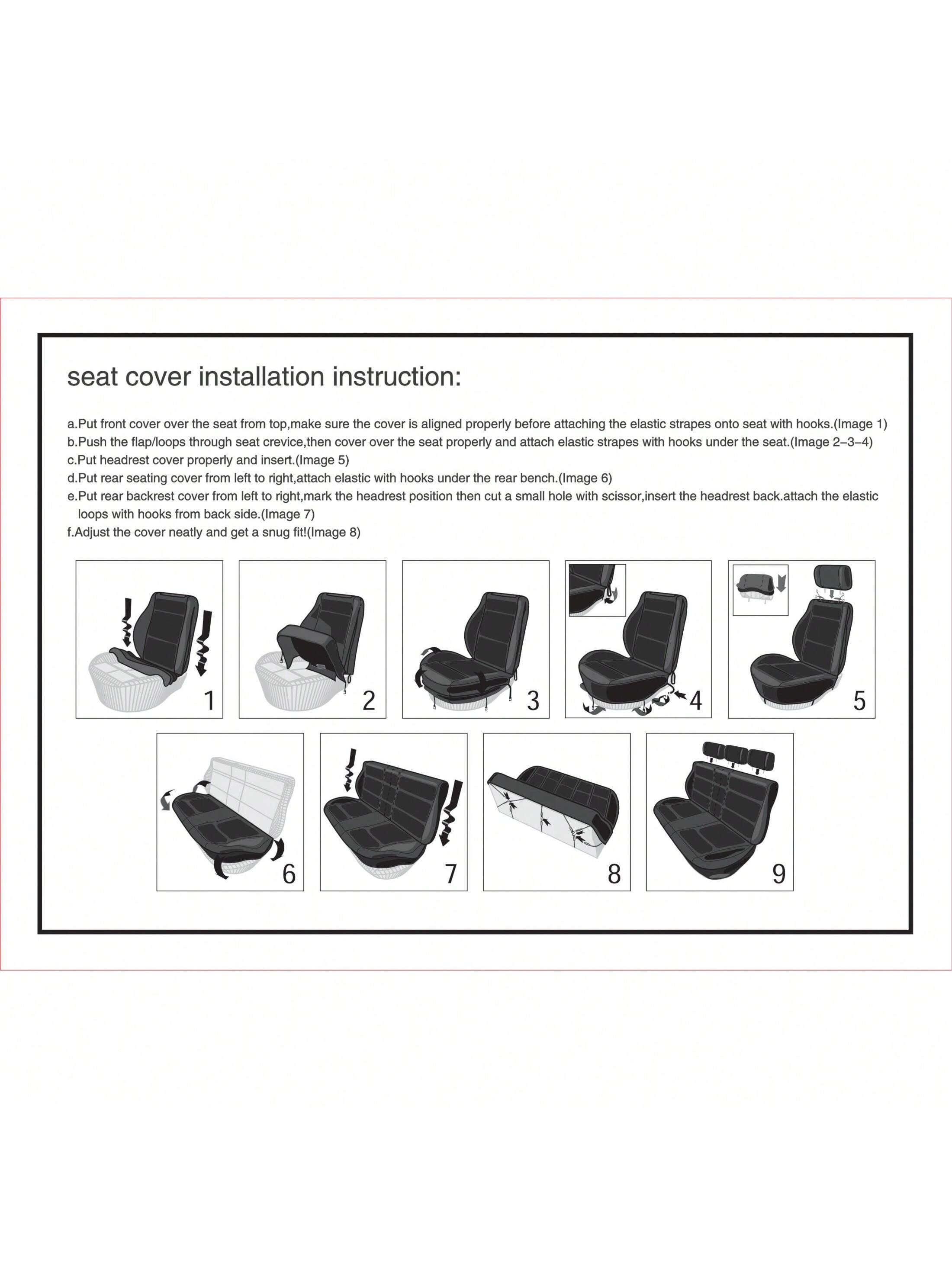 seat cover installation instruction:

a.Put front cover over the seat from top,make sure the cover is aligned properly before attaching the elastic strapes onto seat with hooks.(Image 1)
b.Push the flap/loops through seat crevice,then cover over the seat properly and attach elastic strapes with hooks under the seat.(Image 2–3–4)
c.Put headrest cover properly and insert.(Image 5)
d.Put rear seating cover from left to right,attach elastic with hooks under the rear bench.(Image 6)
e.Put rear backrest cover from left to right,mark the headrest position then cut a small hole with scissor,insert the headrest back.attach the elastic loops with hooks from back side.(Image 7)
f.Adjust the cover neatly and get a snug fit!(Image 8)

1

2

3

4

5

6

7

8

9