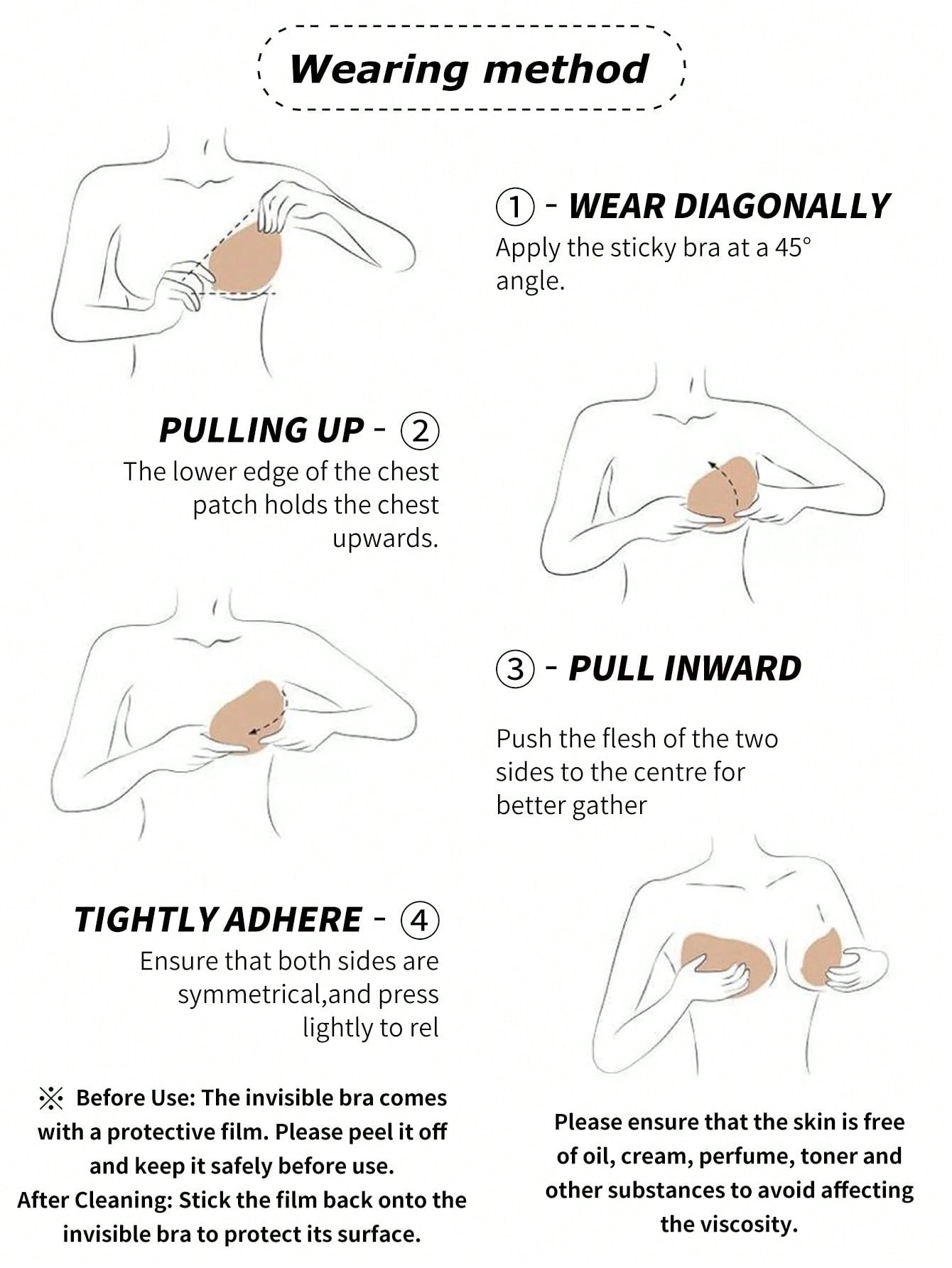 Wearing method

① - WEAR DIAGONALLY
Apply the sticky bra at a 45° angle.

PULLING UP - ②
The lower edge of the chest patch holds the chest upwards.

③ - PULL INWARD

Push the flesh of the two sides to the centre for better gather

TIGHTLY ADHERE - ④
Ensure that both sides are symmetrical,and press lightly to rel

※ Before Use: The invisible bra comes with a protective film. Please peel it off and keep it safely before use.
After Cleaning: Stick the film back onto the invisible bra to protect its surface.

Please ensure that the skin is free of oil, cream, perfume, toner and other substances to avoid affecting the viscosity.