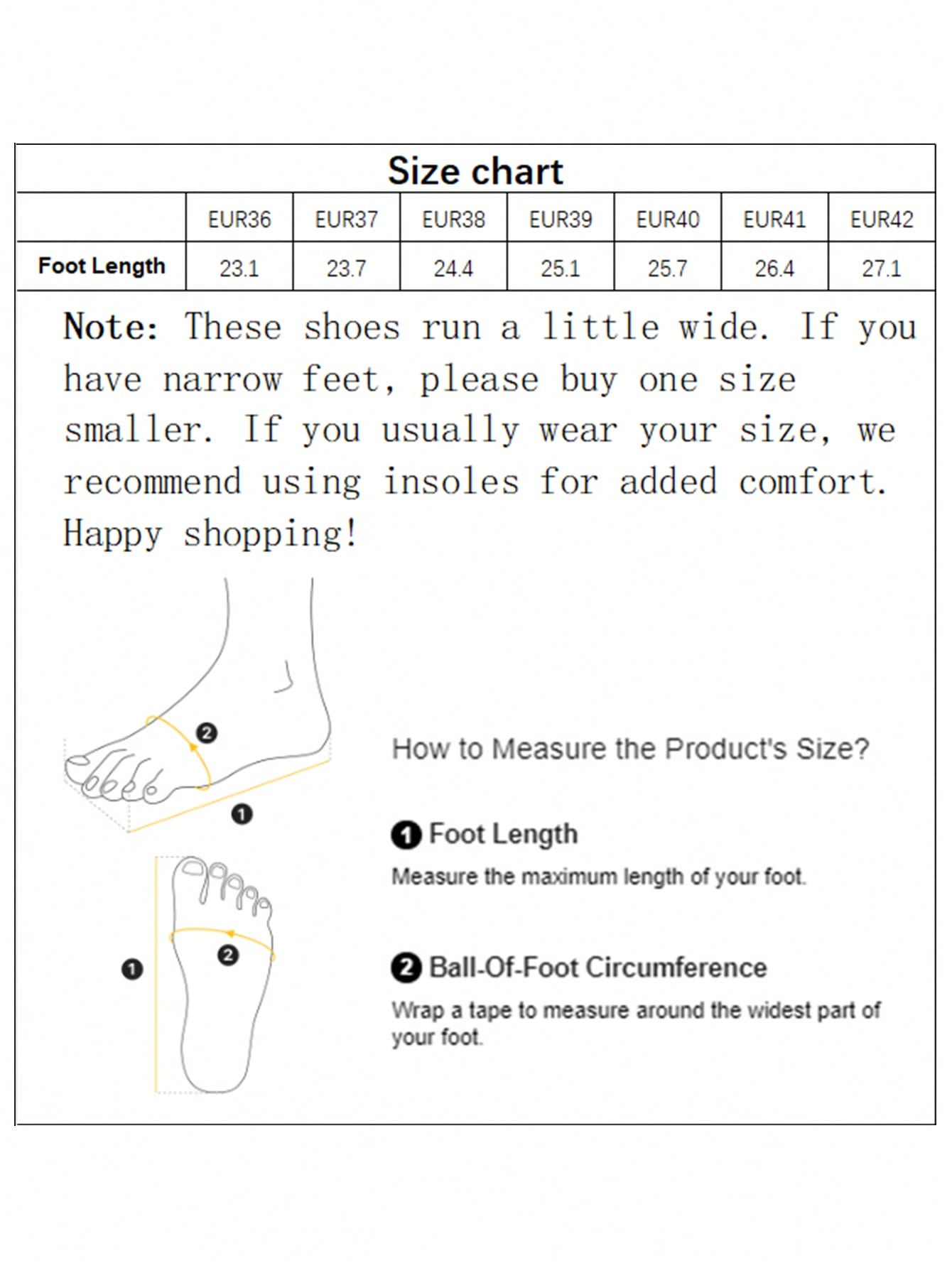 Size chart

| | EUR36 | EUR37 | EUR38 | EUR39 | EUR40 | EUR41 | EUR42 |
|---|---|---|---|---|---|---|---|
| Foot Length | 23.1 | 23.7 | 24.4 | 25.1 | 25.7 | 26.4 | 27.1 |

Note: These shoes run a little wide. If you have narrow feet, please buy one size smaller. If you usually wear your size, we recommend using insoles for added comfort. Happy shopping!

2
1
1
2

How to Measure the Product's Size?

1 Foot Length
Measure the maximum length of your foot.

2 Ball-Of-Foot Circumference
Wrap a tape to measure around the widest part of your foot.