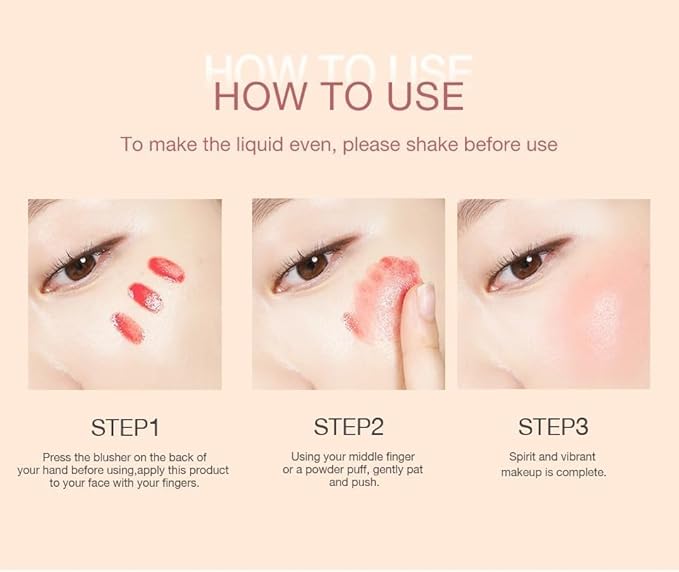 HOW TO USE
HOW TO USE

To make the liquid even, please shake before use

STEP1

Press the blusher on the back of your hand before using,apply this product to your face with your fingers.

STEP2

Using your middle finger or a powder puff, gently pat and push.

STEP3

Spirit and vibrant makeup is complete.